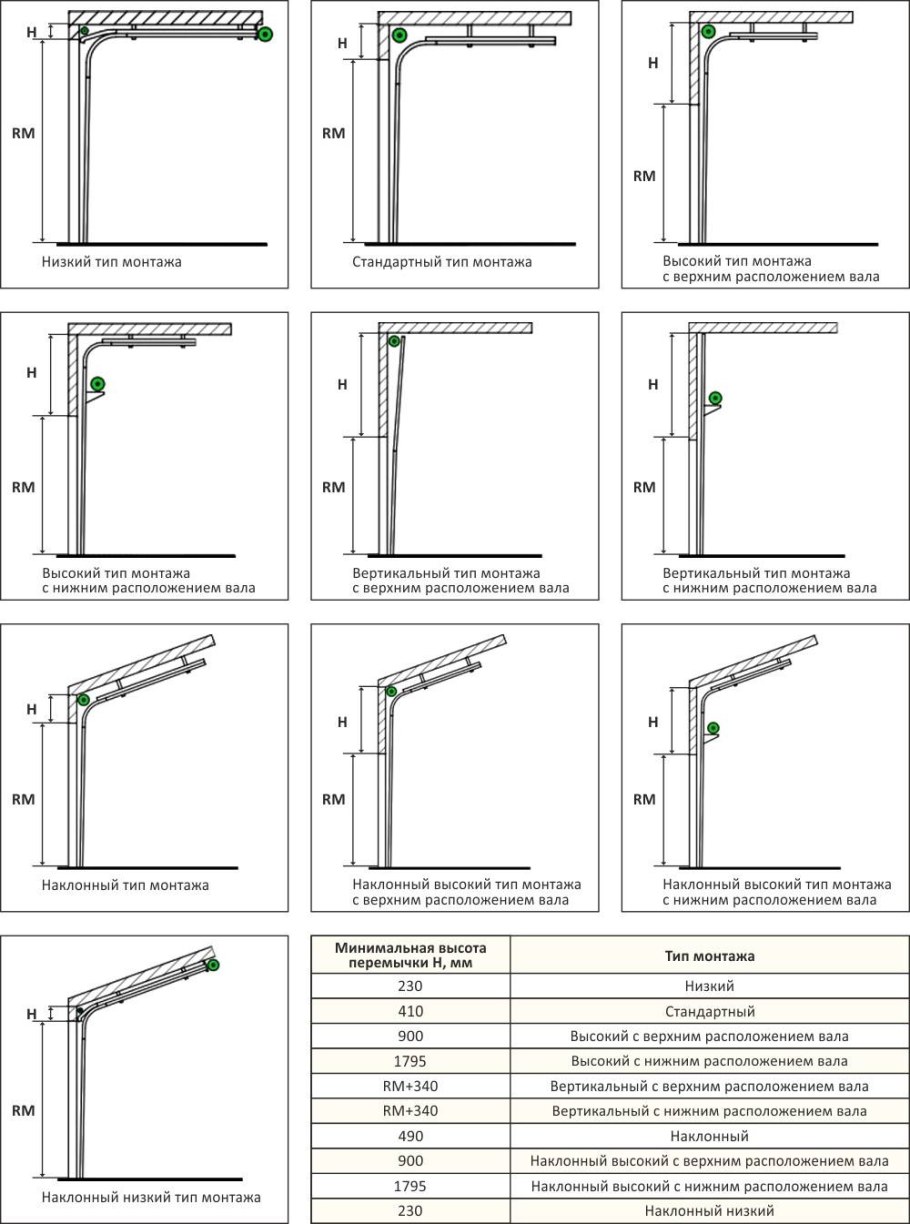 H
RM
Низкий тип монтажа

H
RM
Стандартный тип монтажа

H
RM
Высокий тип монтажа с верхним расположением вала

H
RM
Высокий тип монтажа с нижним расположением вала

H
RM
Вертикальный тип монтажа с верхним расположением вала

H
RM
Вертикальный тип монтажа с нижним расположением вала

H
RM
Наклонный тип монтажа

H
RM
Наклонный высокий тип монтажа с верхним расположением вала

H
RM
Наклонный высокий тип монтажа с нижним расположением вала

H
RM
Наклонный низкий тип монтажа

| Минимальная высота перемычки H, мм | Тип монтажа |
|---|---|
| 230 | Низкий |
| 410 | Стандартный |
| 900 | Высокий с верхним расположением вала |
| 1795 | Высокий с нижним расположением вала |
| RM+340 | Вертикальный с верхним расположением вала |
| RM+340 | Вертикальный с нижним расположением вала |
| 490 | Наклонный |
| 900 | Наклонный высокий с верхним расположением вала |
| 1795 | Наклонный высокий с нижним расположением вала |
| 230 | Наклонный низкий |