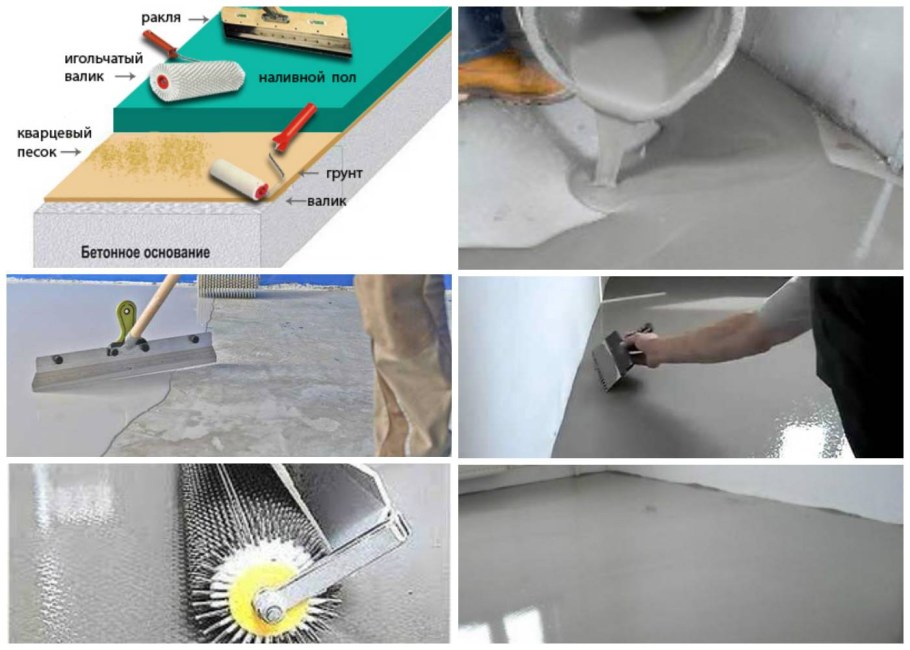 ракля
игольчатый валик
наливной пол
кварцевый песок
грунт
валик
Бетонное основание