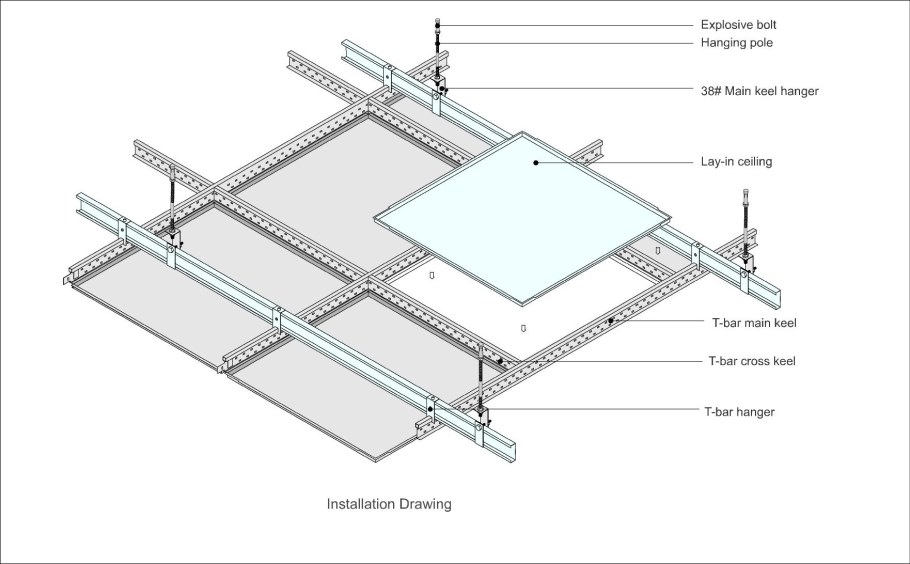 Explosive bolt
Hanging pole
38# Main keel hanger
Lay-in ceiling
T-bar main keel
T-bar cross keel
T-bar hanger

Installation Drawing