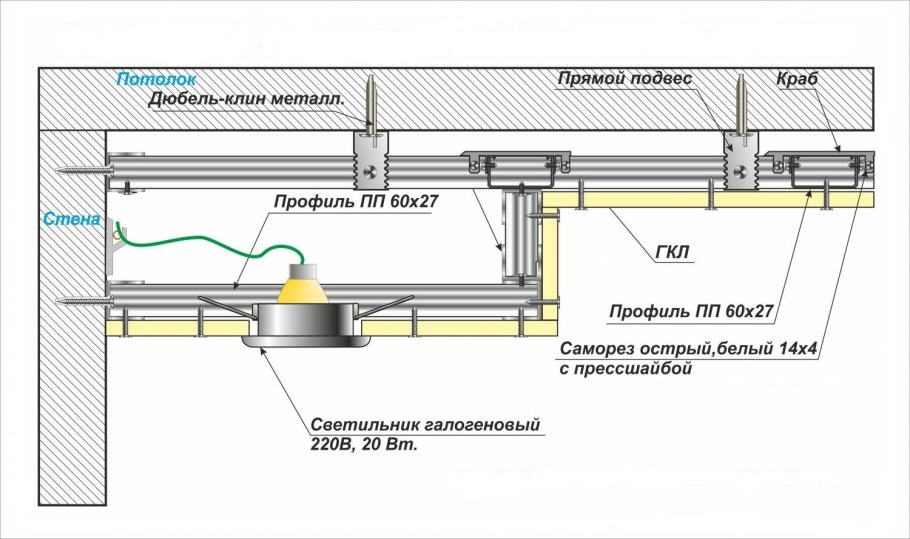 Потолок
Дюбель-клин металл.
Прямой подвес
Краб
Стена
Профиль ПП 60х27
ГКЛ
Профиль ПП 60х27
Саморез острый,белый 14х4
с прессшайбой
Светильник галогеновый
220В, 20 Вт.