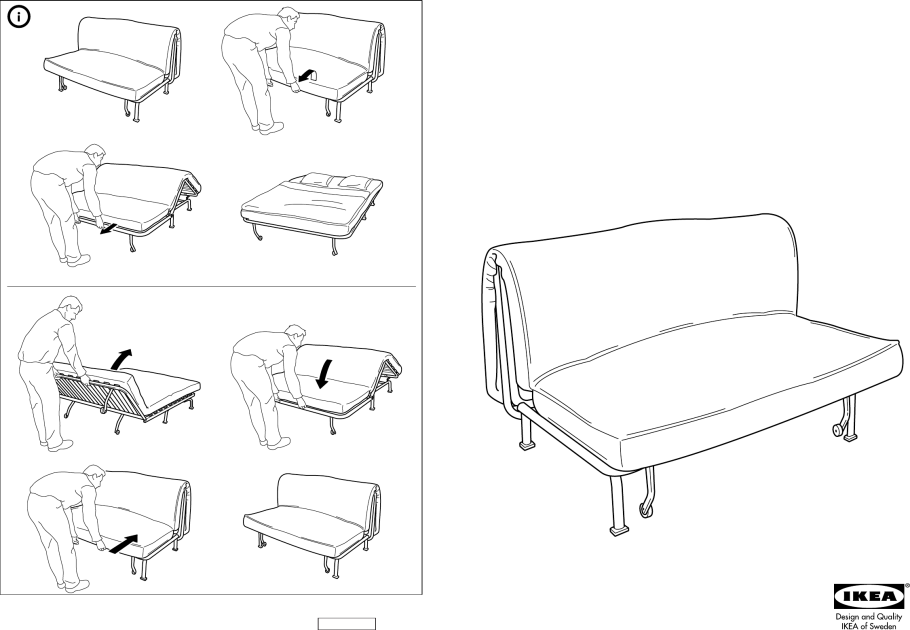 i

IKEA®
Design and Quality
IKEA of Sweden