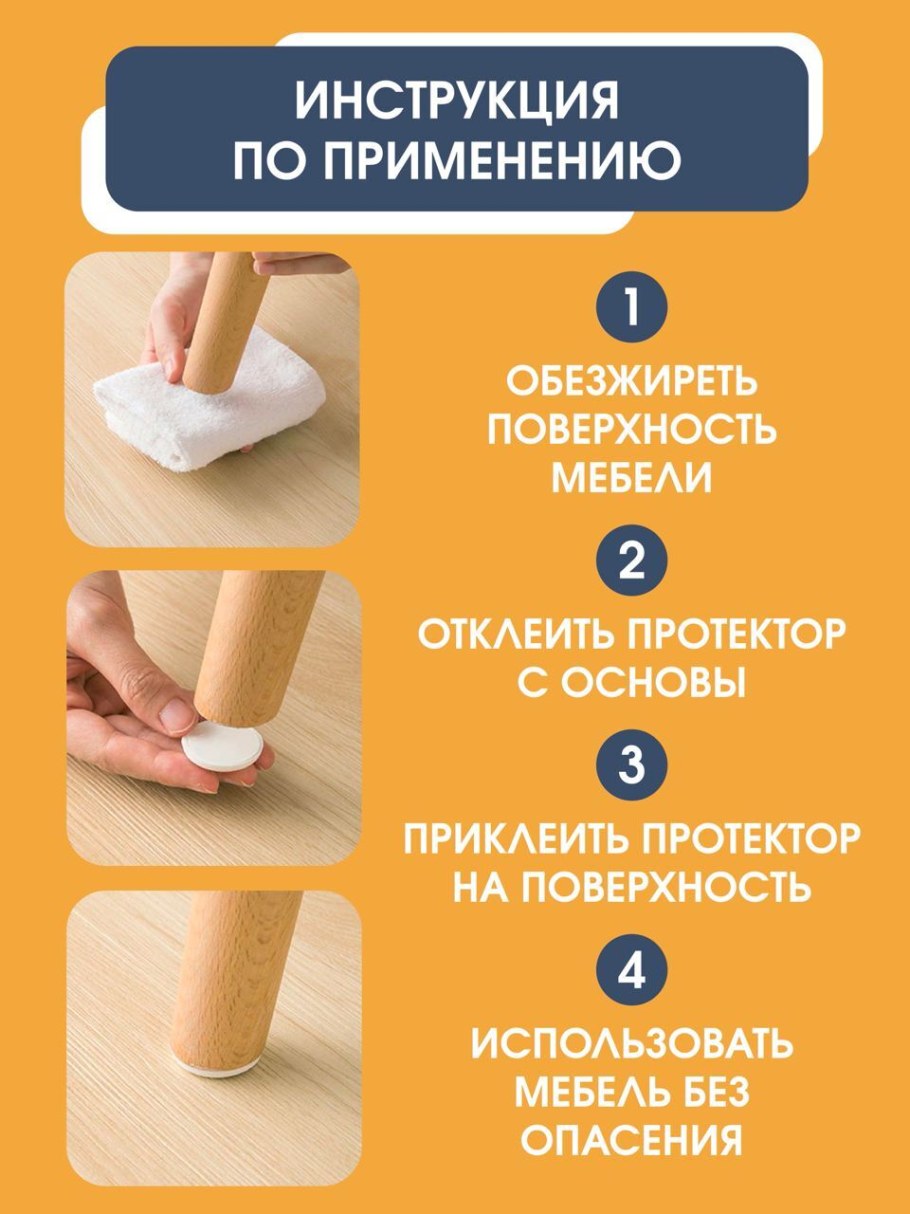 ИНСТРУКЦИЯ ПО ПРИМЕНЕНИЮ

1

ОБЕЗЖИРЕТЬ ПОВЕРХНОСТЬ МЕБЕЛИ

2

ОТКЛЕИТЬ ПРОТЕКТОР С ОСНОВЫ

3

ПРИКЛЕИТЬ ПРОТЕКТОР НА ПОВЕРХНОСТЬ

4

ИСПОЛЬЗОВАТЬ МЕБЕЛЬ БЕЗ ОПАСЕНИЯ