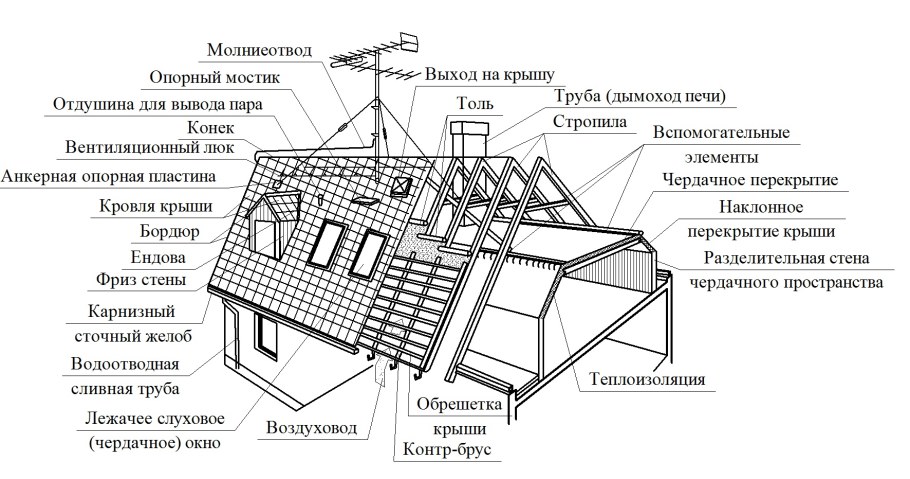 Молниеотвод
Опорный мостик
Отдушина для вывода пара
Конек
Вентиляционный люк
Анкерная опорная пластина
Кровля крыши
Бордюр
Ендова
Фриз стены
Карнизный сточный желоб
Водоотводная сливная труба
Лежачее слуховое (чердачное) окно
Воздуховод
Выход на крышу
Толь
Труба (дымоход печи)
Стропила
Вспомогательные элементы
Чердачное перекрытие
Наклонное перекрытие крыши
Разделительная стена чердачного пространства
Теплоизоляция
Обрешетка крыши
Контр-брус