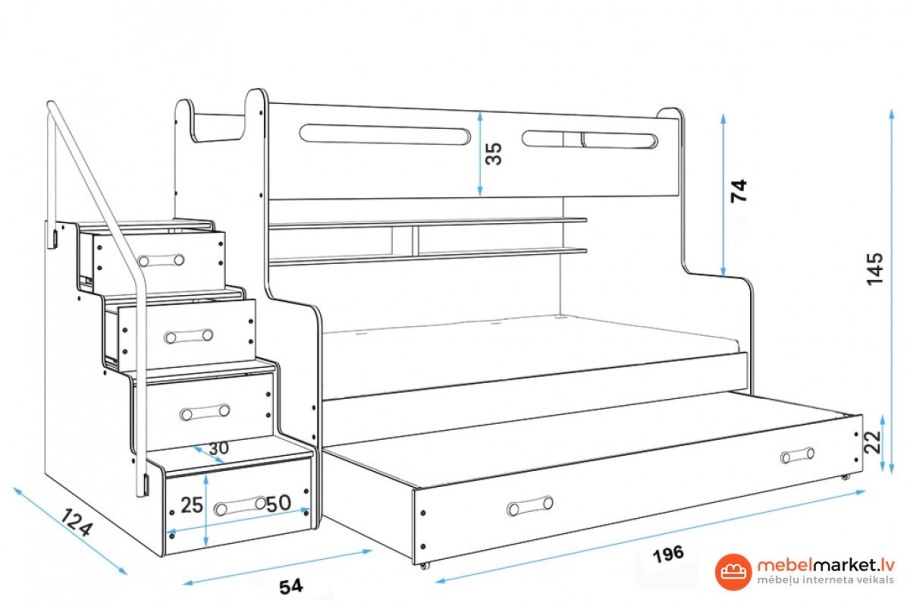 35
74
145
22
30
25
50
124
54
196
mebelmarket.lv
mēbeļu interneta veikals