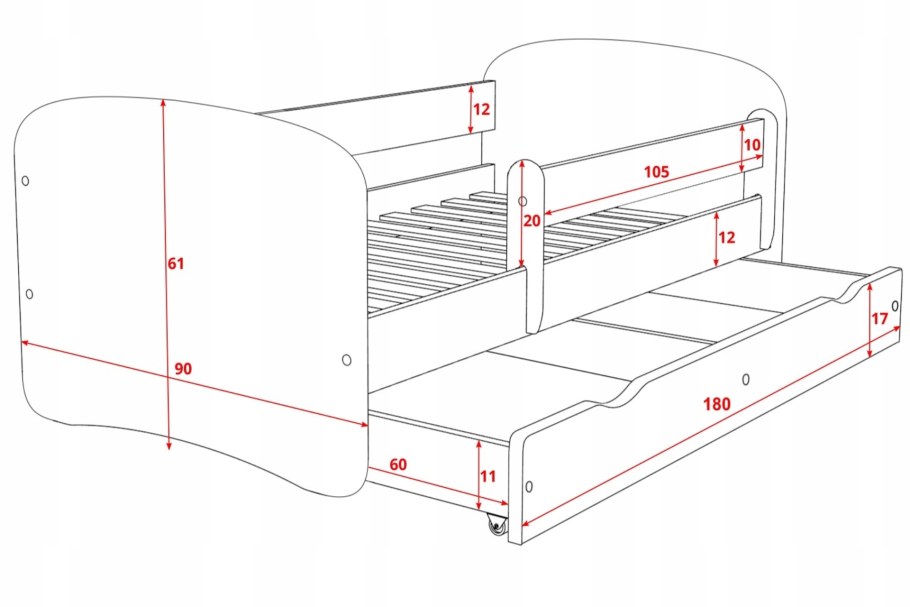 12
10
105
20
12
61
17
90
180
60
11