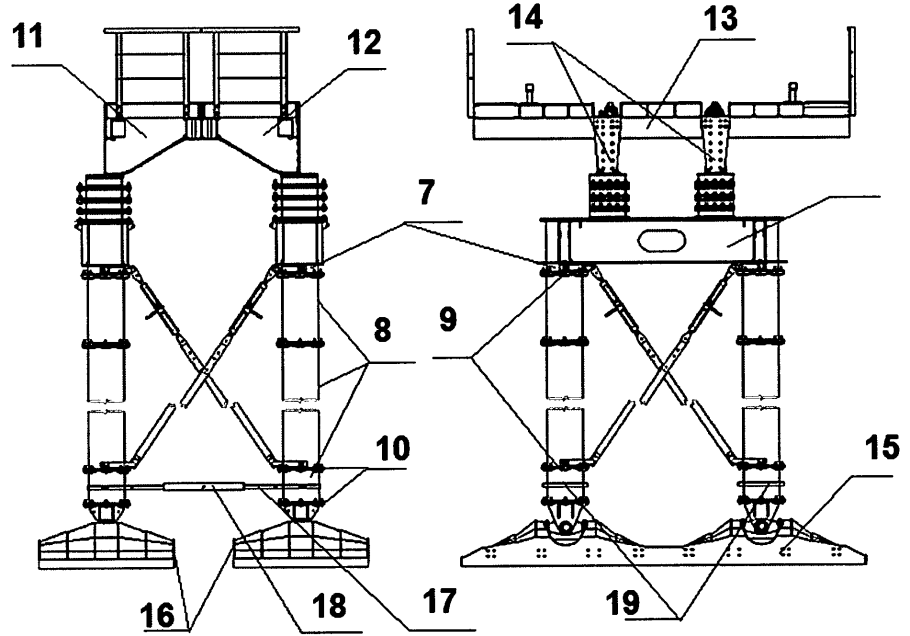 11
12
14
13
7
8
9
10
15
16
18
17
19