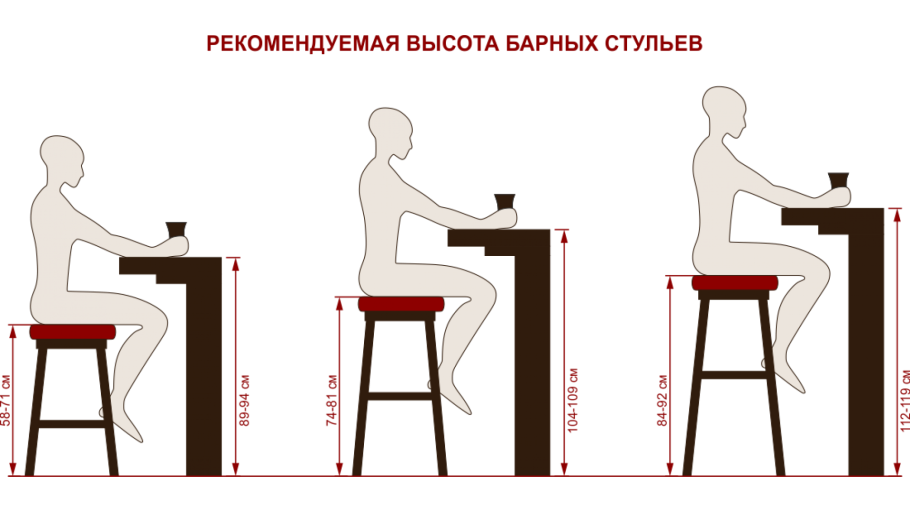 РЕКОМЕНДУЕМАЯ ВЫСОТА БАРНЫХ СТУЛЬЕВ

58-71 см

89-94 см

74-81 см

104-109 см

84-92 см

112-119 см