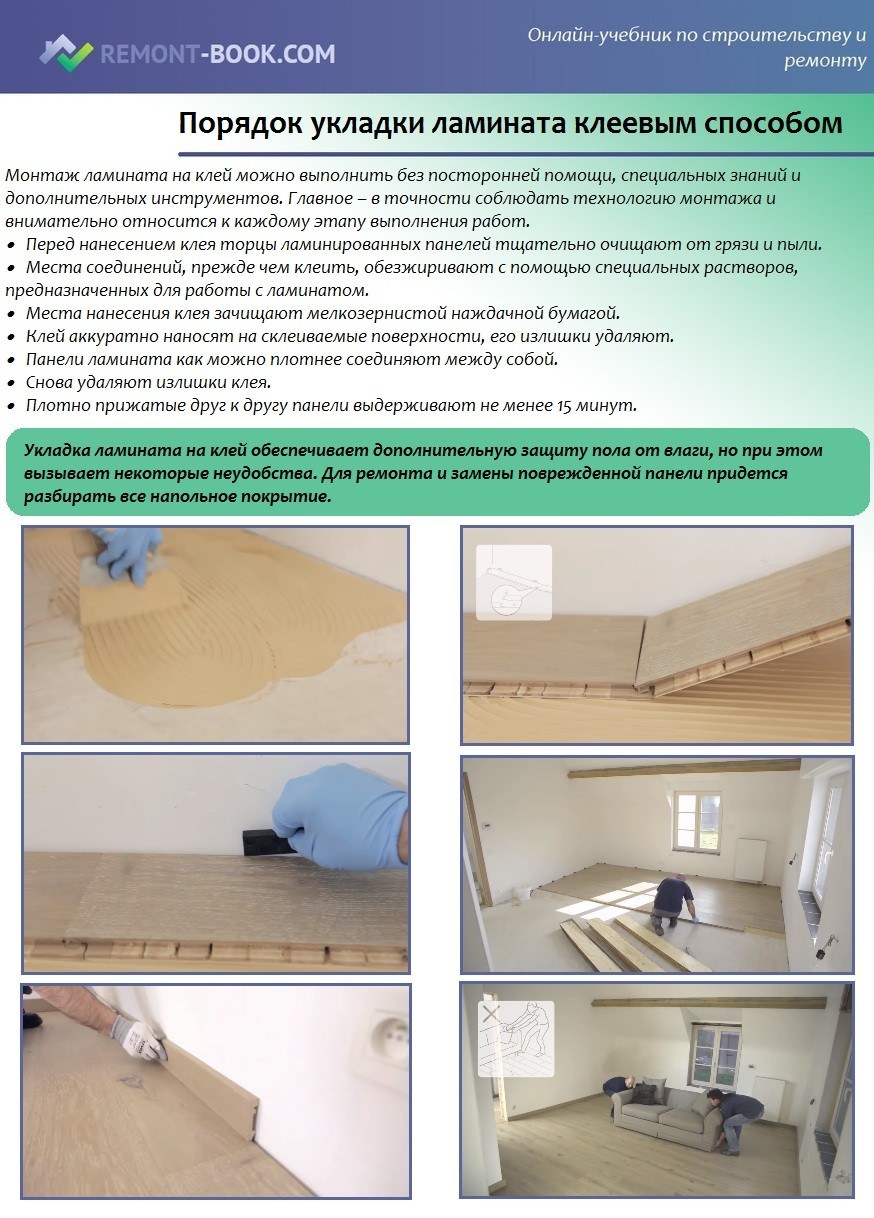 REMONT-BOOK.COM

Онлайн-учебник по строительству и ремонту

Порядок укладки ламината клеевым способом

Монтаж ламината на клей можно выполнить без посторонней помощи, специальных знаний и дополнительных инструментов. Главное – в точности соблюдать технологию монтажа и внимательно относится к каждому этапу выполнения работ.

• Перед нанесением клея торцы ламинированных панелей тщательно очищают от грязи и пыли.
• Места соединений, прежде чем клеить, обезжиривают с помощью специальных растворов, предназначенных для работы с ламинатом.
• Места нанесения клея зачищают мелкозернистой наждачной бумагой.
• Клей аккуратно наносят на склеиваемые поверхности, его излишки удаляют.
• Панели ламината как можно плотнее соединяют между собой.
• Снова удаляют излишки клея.
• Плотно прижатые друг к другу панели выдерживают не менее 15 минут.

Укладка ламината на клей обеспечивает дополнительную защиту пола от влаги, но при этом вызывает некоторые неудобства. Для ремонта и замены поврежденной панели придется разбирать все напольное покрытие.