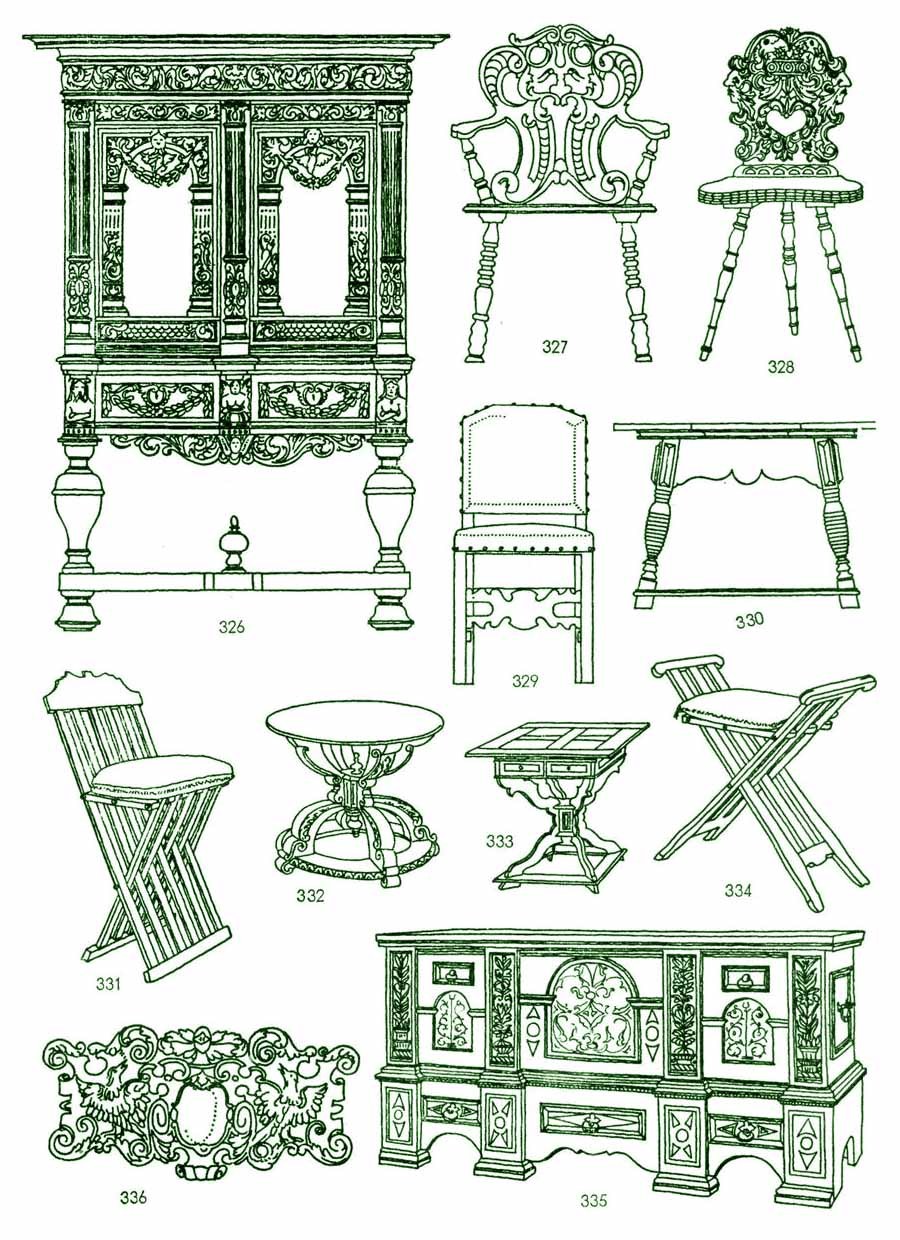 327

328

326

329

330

331

332

333

334

336

335