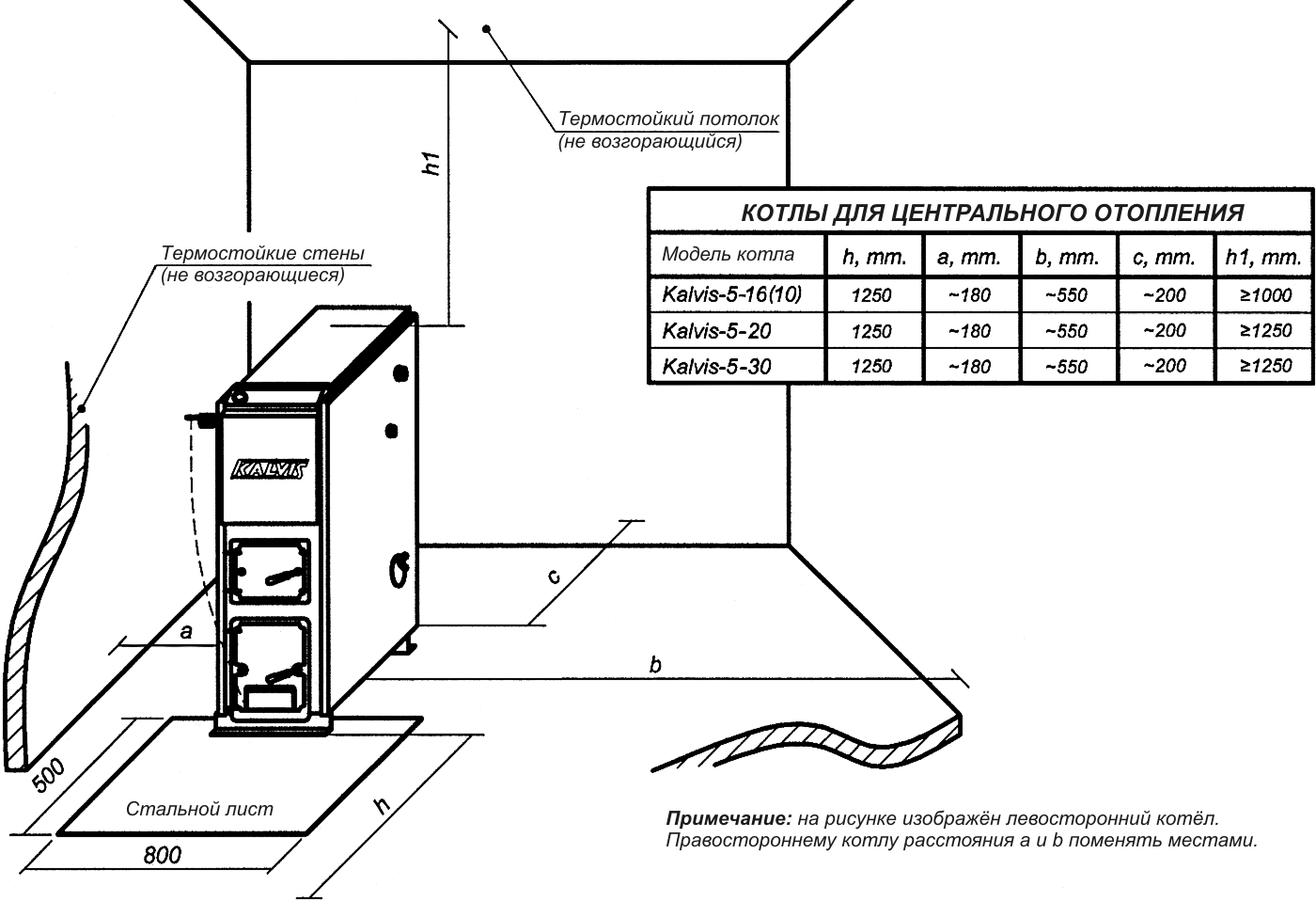 Термостойкий потолок
(не возгорающийся)

h1

Термостойкие стены
(не возгорающиеся)

КОТЛЫ ДЛЯ ЦЕНТРАЛЬНОГО ОТОПЛЕНИЯ

| Модель котла | h, mm. | a, mm. | b, mm. | c, mm. | h1, mm. |
|---|---|---|---|---|---|
| Kalvis-5-16(10) | 1250 | ~180 | ~550 | ~200 | ≥1000 |
| Kalvis-5-20 | 1250 | ~180 | ~550 | ~200 | ≥1250 |
| Kalvis-5-30 | 1250 | ~180 | ~550 | ~200 | ≥1250 |

KALVIS

c

a

b

500

Стальной лист

h

800

**Примечание:** на рисунке изображён левосторонний котёл. Правостороннему котлу расстояния a и b поменять местами.