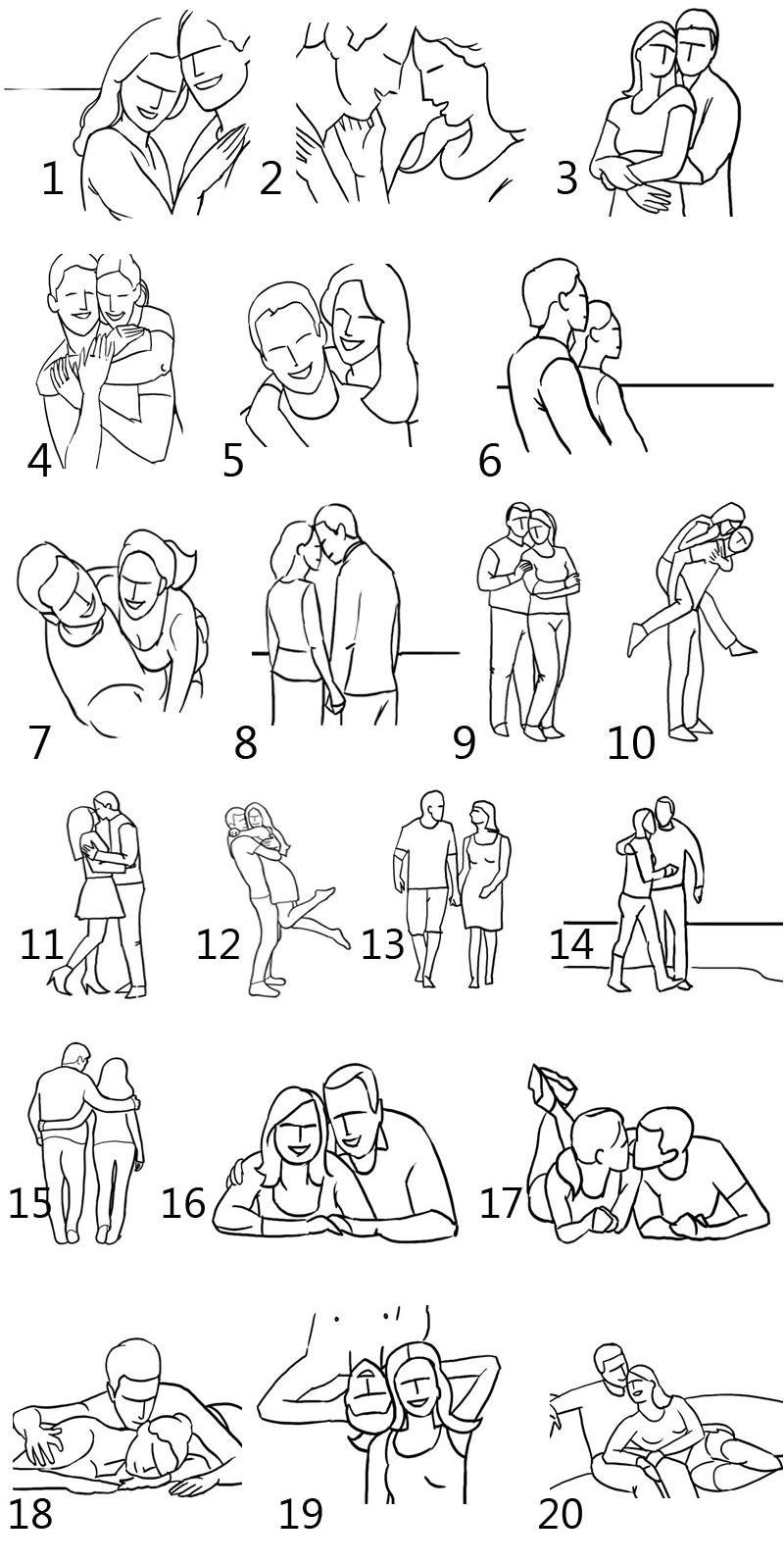 1 2 3
4 5 6
7 8 9 10
11 12 13 14
15 16 17
18 19 20