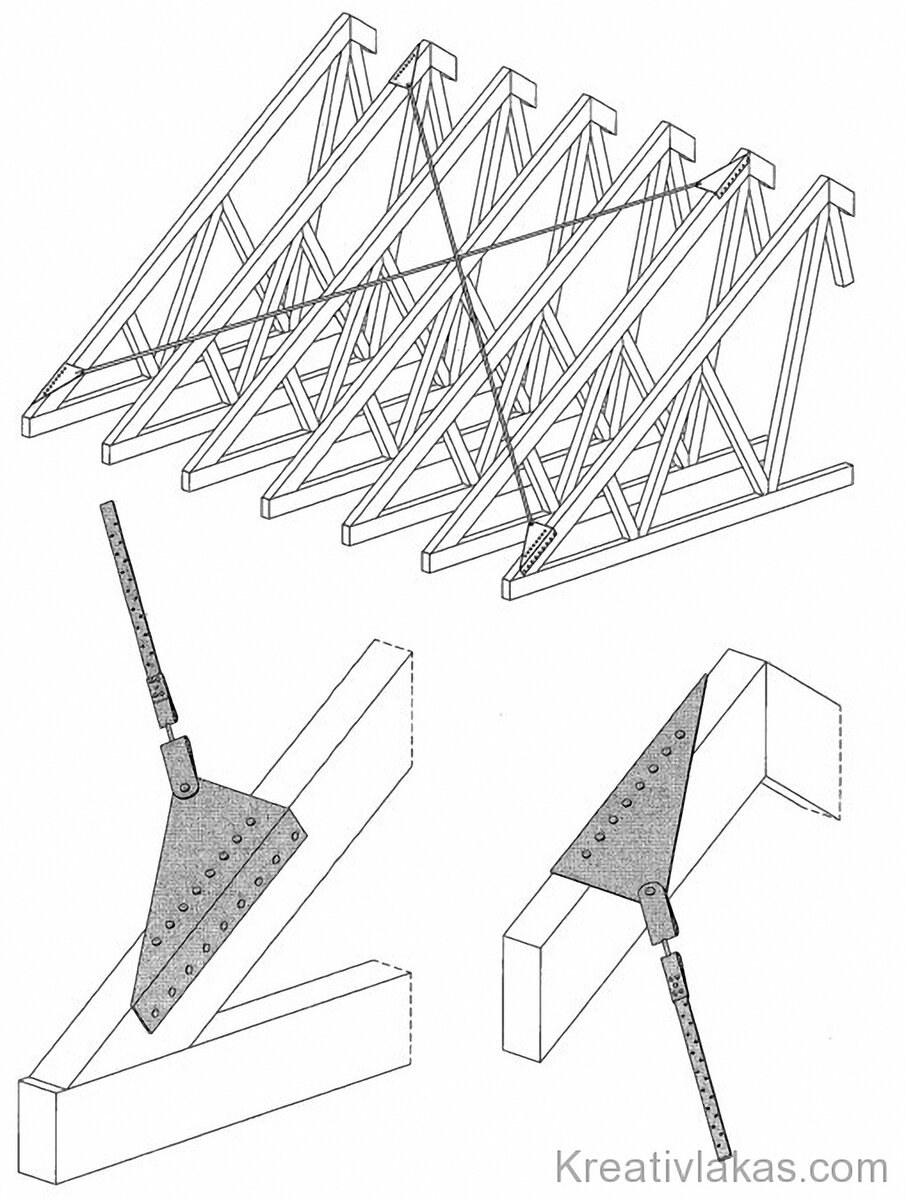 Kreativlakas.com