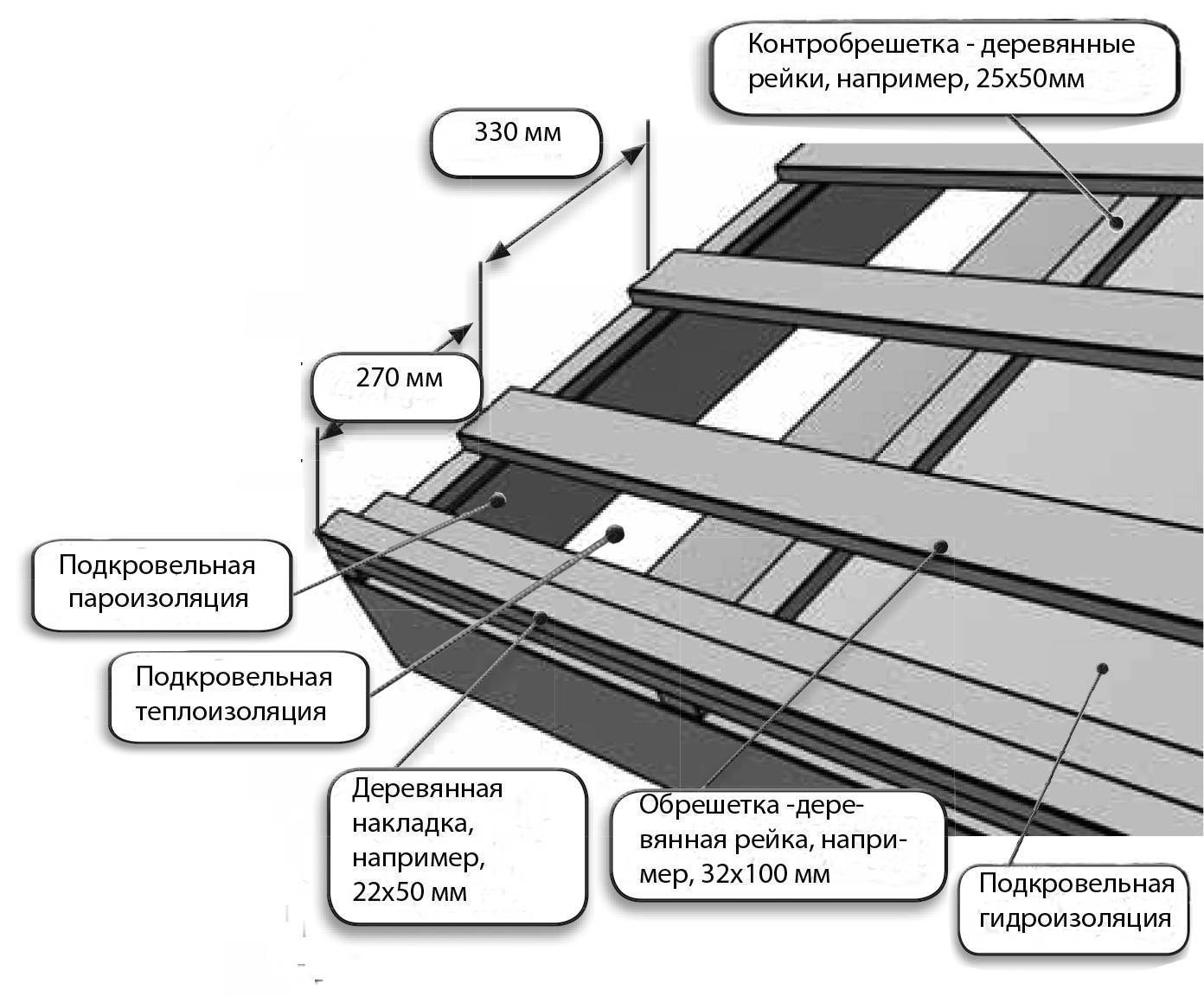 Контробрешетка - деревянные рейки, например, 25х50мм

330 мм

270 мм

Подкровельная пароизоляция

Подкровельная теплоизоляция

Деревянная накладка, например, 22х50 мм

Обрешетка -деревянная рейка, например, 32х100 мм

Подкровельная гидроизоляция