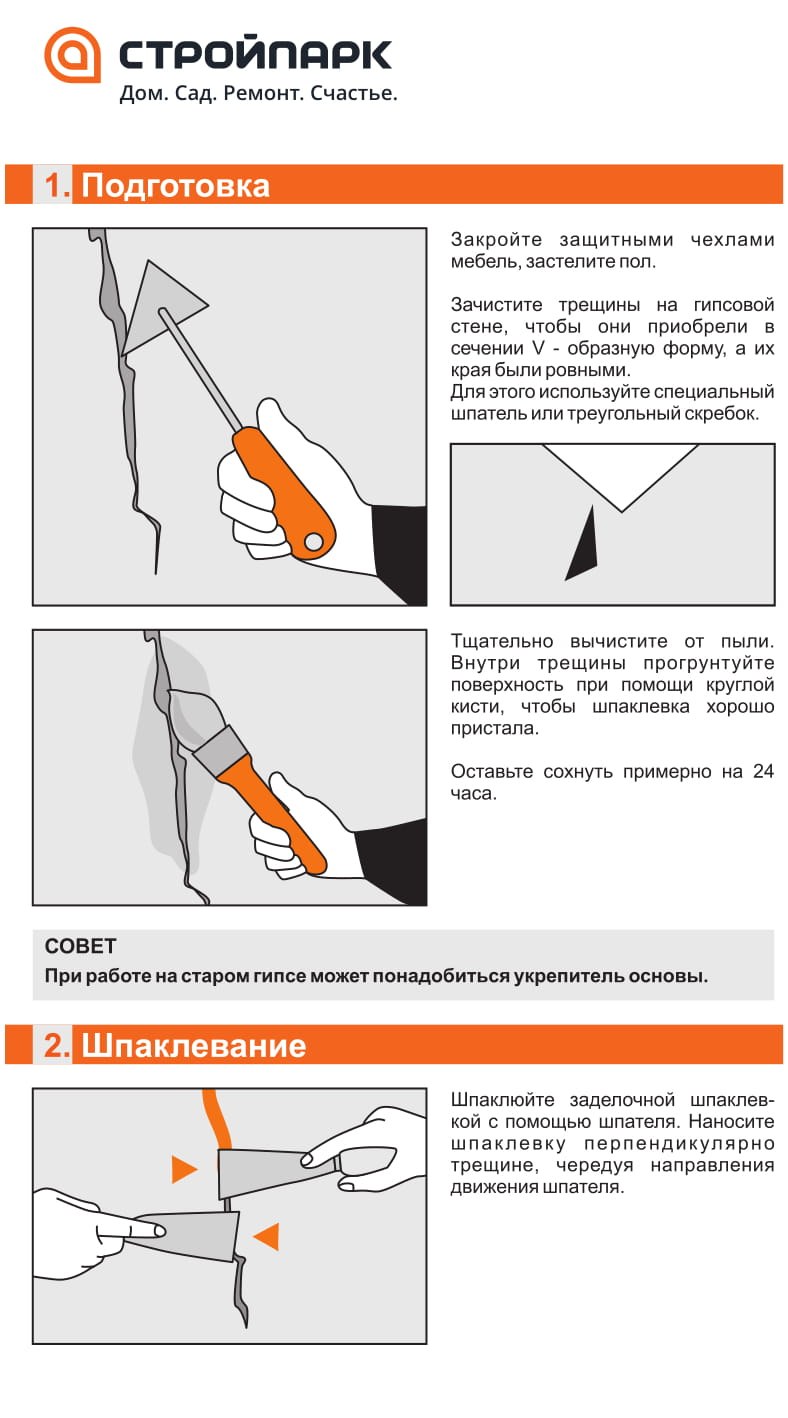 СТРОЙПАРК
Дом. Сад. Ремонт. Счастье.

1. Подготовка

Закройте защитными чехлами мебель, застелите пол.

Зачистите трещины на гипсовой стене, чтобы они приобрели в сечении V - образную форму, а их края были ровными.
Для этого используйте специальный шпатель или треугольный скребок.

Тщательно вычистите от пыли. Внутри трещины прогрунтуйте поверхность при помощи круглой кисти, чтобы шпаклевка хорошо пристала.

Оставьте сохнуть примерно на 24 часа.

СОВЕТ
При работе на старом гипсе может понадобиться укрепитель основы.

2. Шпаклевание

Шпаклюйте заделочной шпаклевкой с помощью шпателя. Наносите шпаклевку перпендикулярно трещине, чередуя направления движения шпателя.