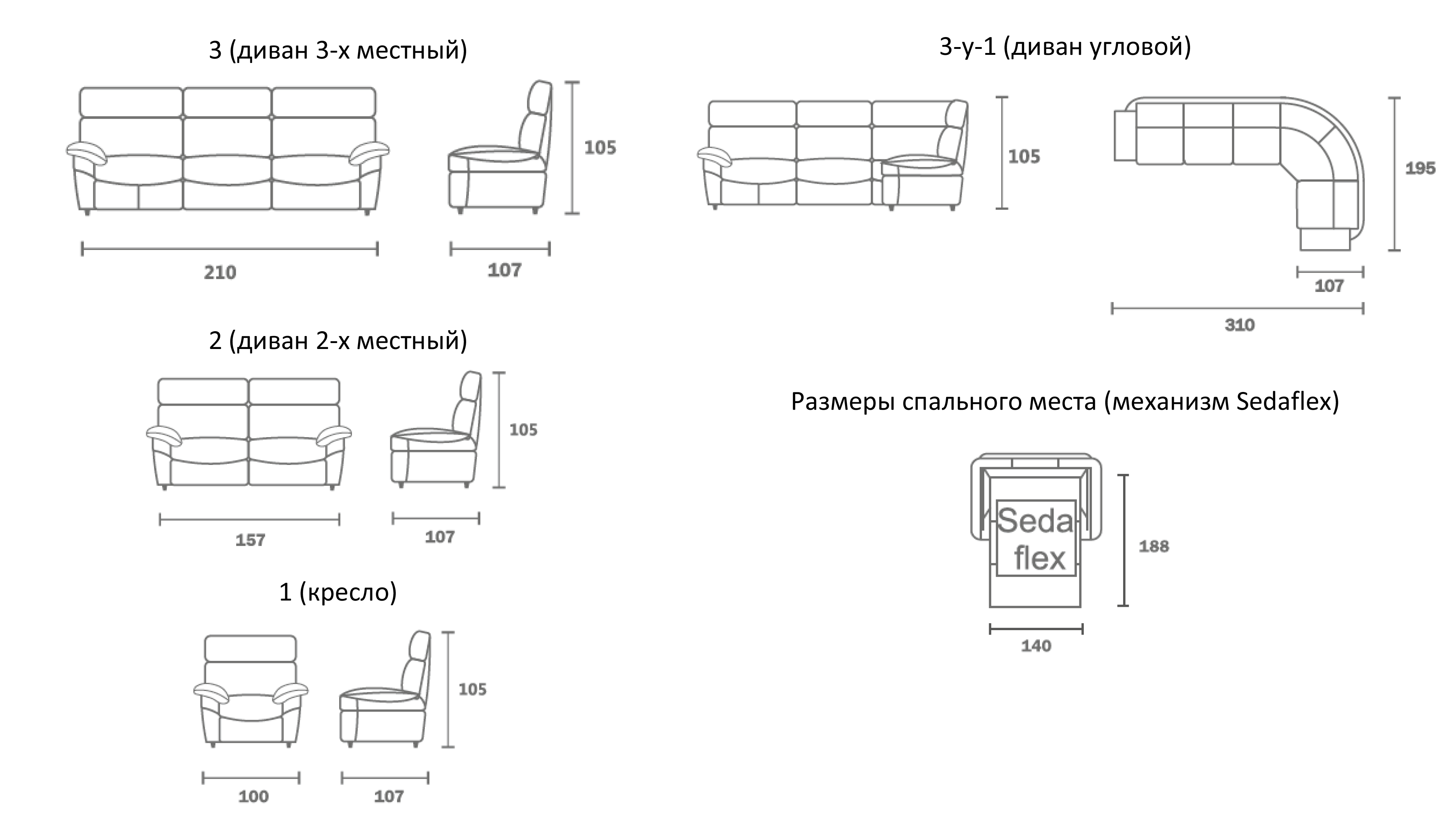 3 (диван 3-х местный)

105

210

107

2 (диван 2-х местный)

105

157

107

1 (кресло)

105

100

107

3-у-1 (диван угловой)

105

195

107

310

Размеры спального места (механизм Sedaflex)

Seda flex

188

140