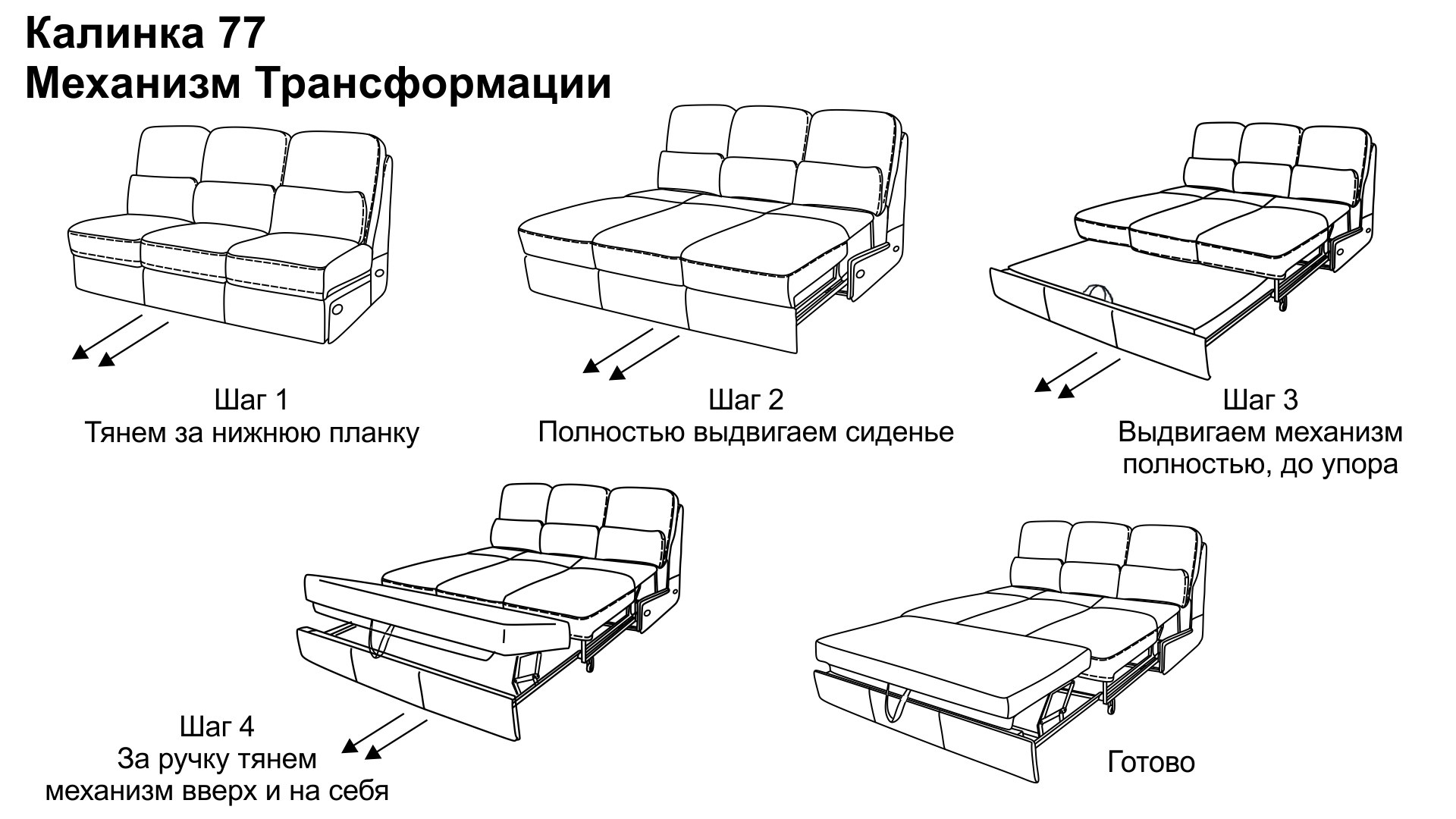 Калинка 77
Механизм Трансформации

Шаг 1
Тянем за нижнюю планку

Шаг 2
Полностью выдвигаем сиденье

Шаг 3
Выдвигаем механизм полностью, до упора

Шаг 4
За ручку тянем механизм вверх и на себя

Готово