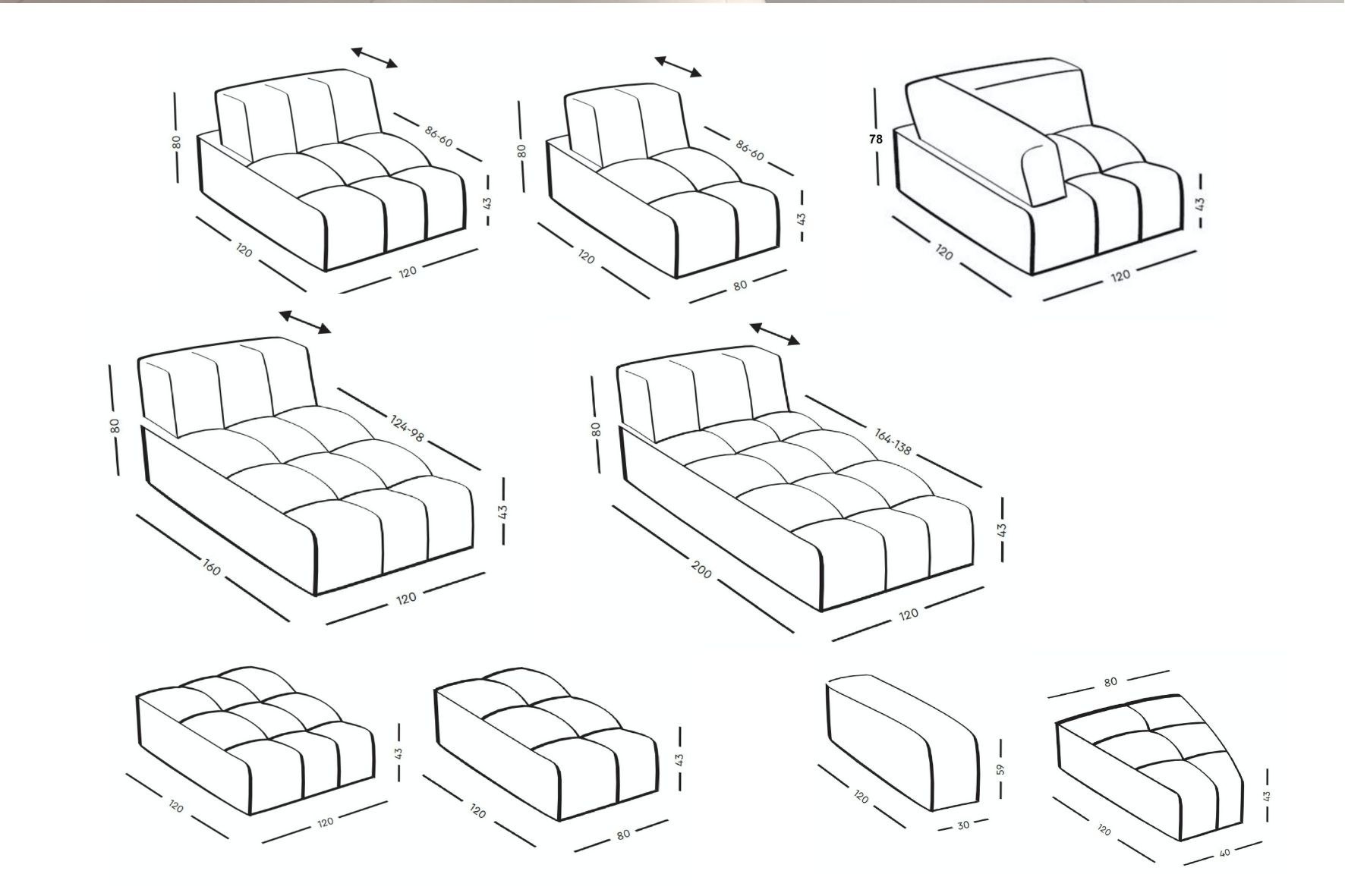 80
86-60
43
120
120

80
86-60
43
120
80

78
43
120
120

80
124-98
43
160
120

80
164-138
43
200
120

43
120
120

43
120
80

59
120
30

80
43
120
40