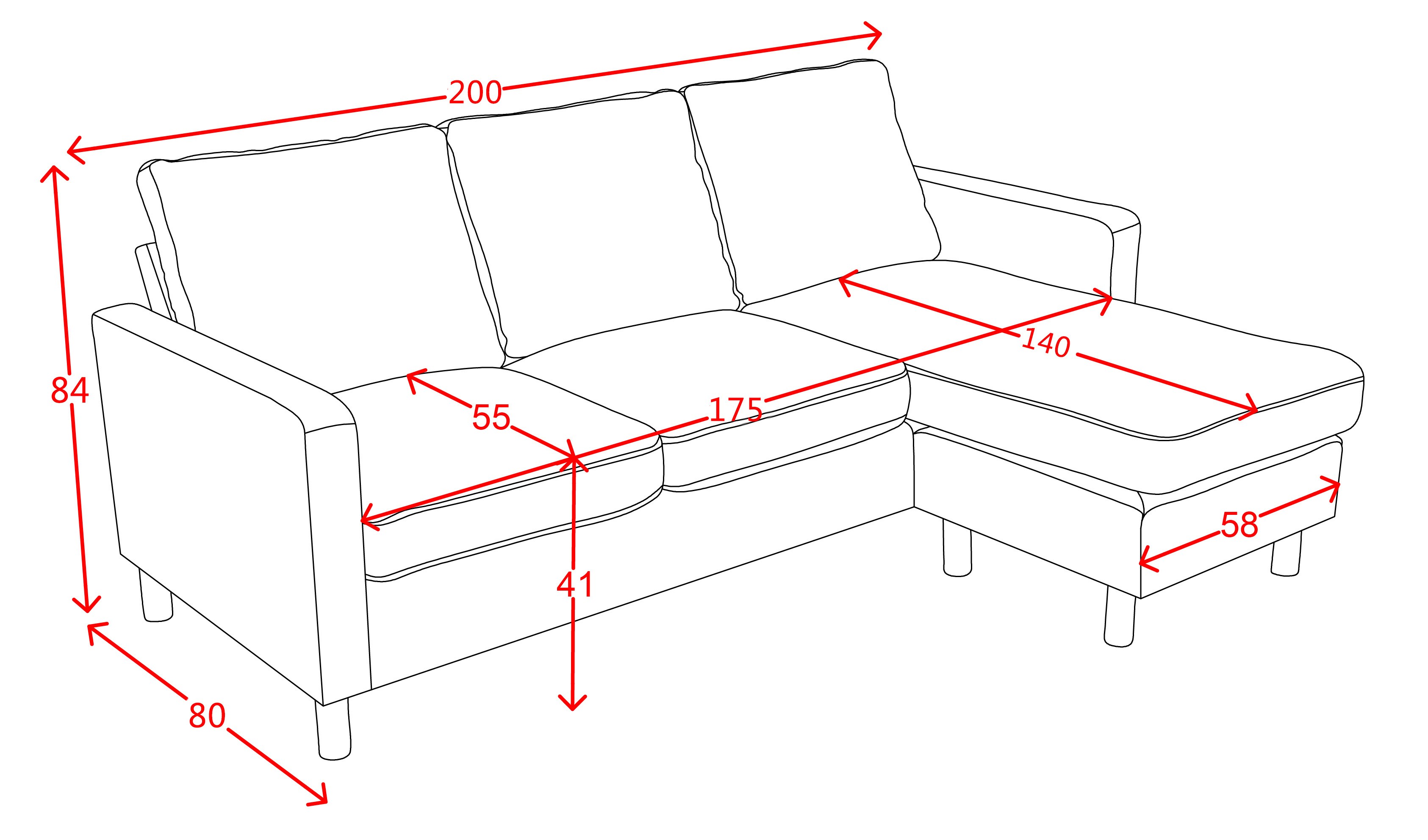 200
84
140
55
175
58
41
80