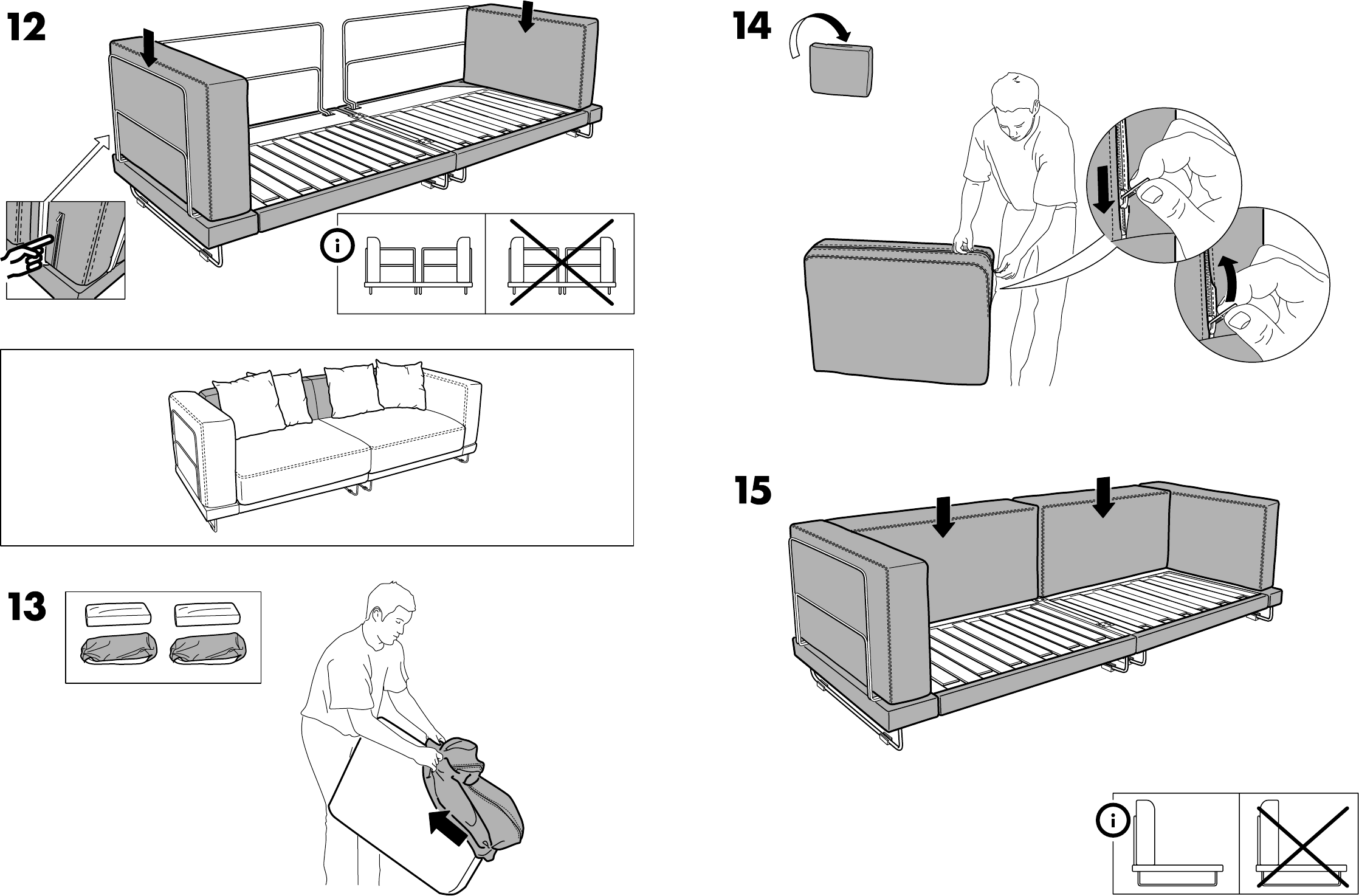 12

i

13

14

15

i