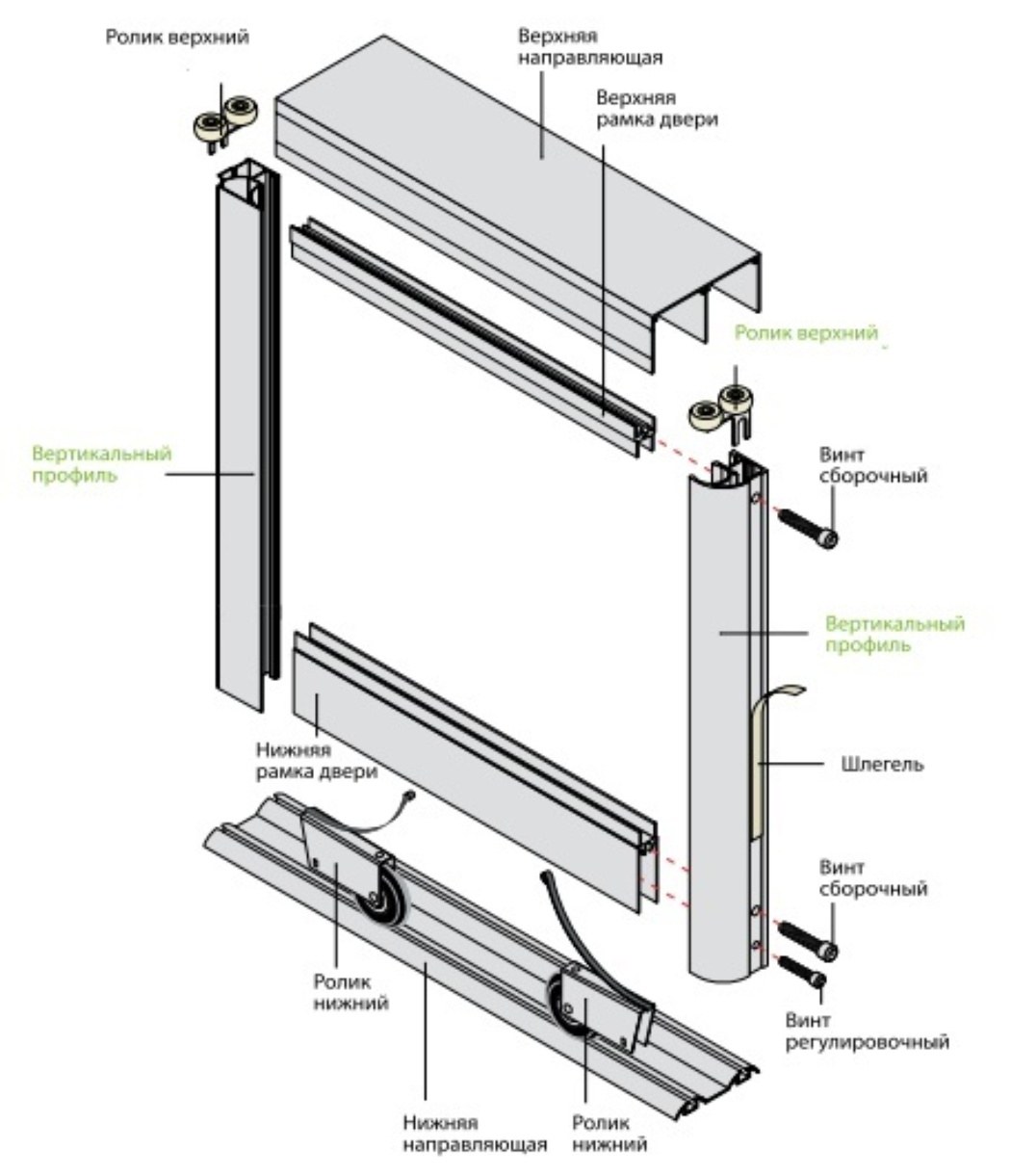 Ролик верхний

Верхняя направляющая

Верхняя рамка двери

Ролик верхний

Вертикальный профиль

Винт сборочный

Вертикальный профиль

Нижняя рамка двери

Шлегель

Винт сборочный

Ролик нижний

Винт регулировочный

Нижняя направляющая

Ролик нижний