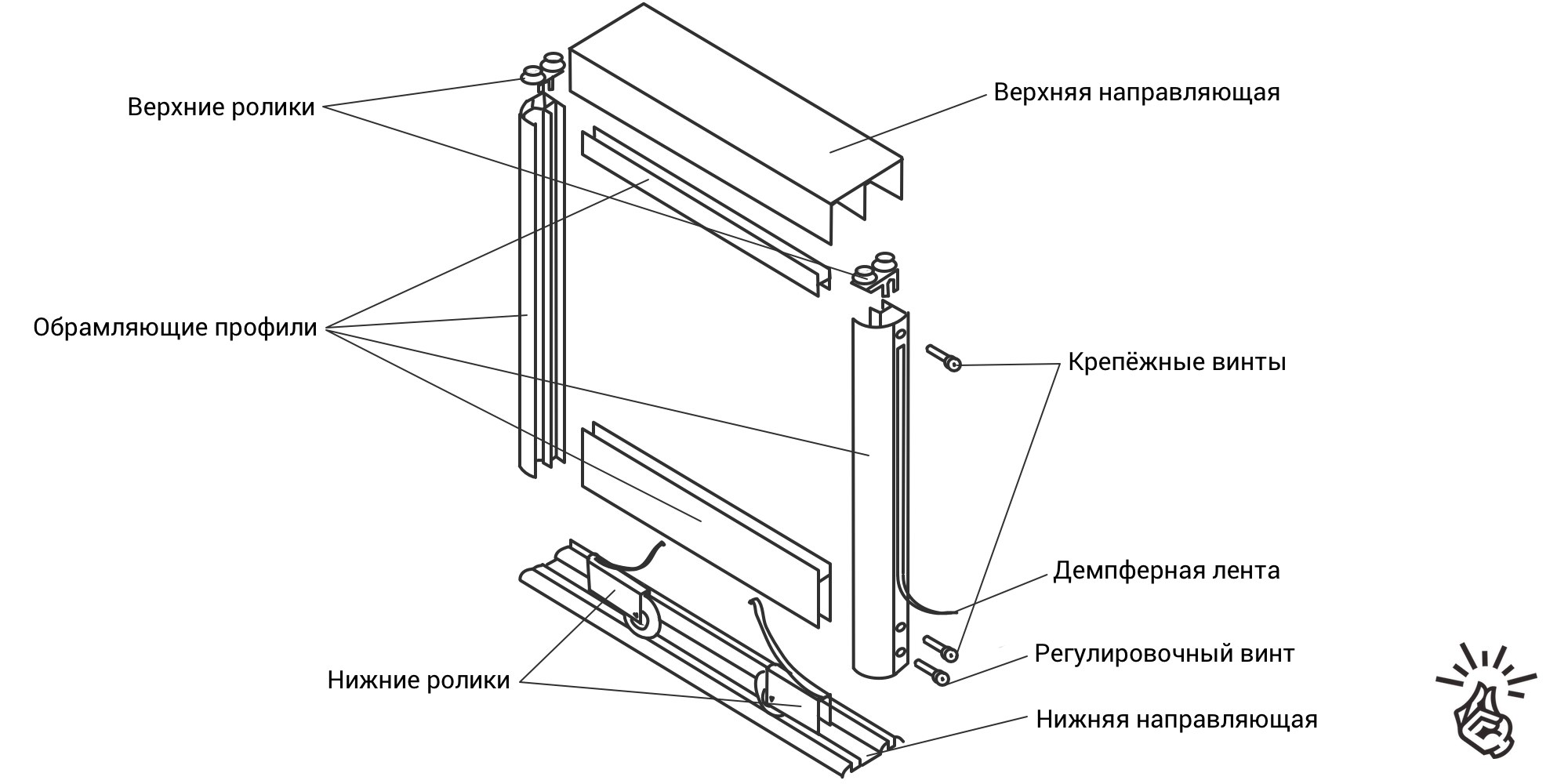 Верхние ролики

Верхняя направляющая

Обрамляющие профили

Крепёжные винты

Демпферная лента

Регулировочный винт

Нижние ролики

Нижняя направляющая