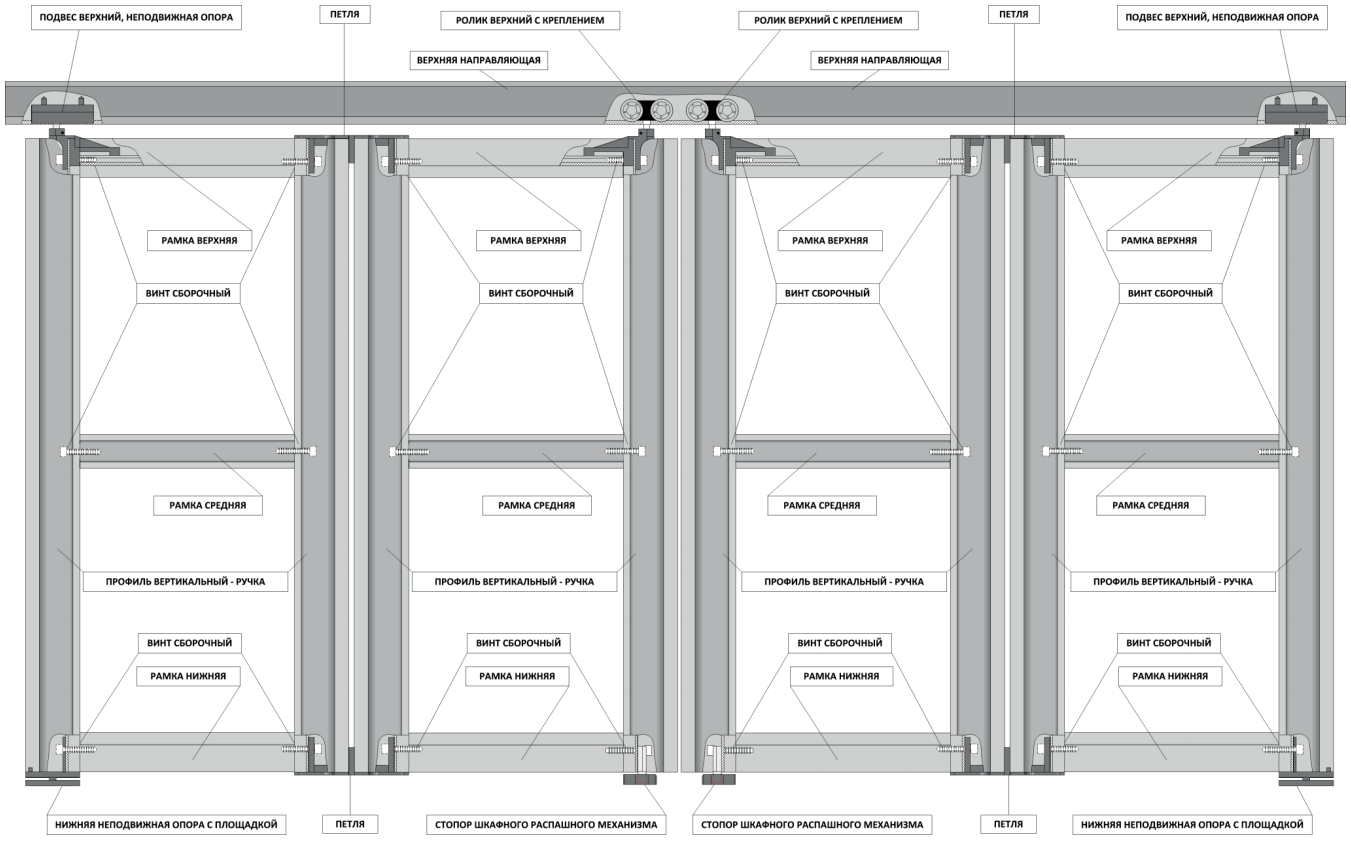 ПОДВЕС ВЕРХНИЙ, НЕПОДВИЖНАЯ ОПОРА
ПЕТЛЯ
РОЛИК ВЕРХНИЙ С КРЕПЛЕНИЕМ
РОЛИК ВЕРХНИЙ С КРЕПЛЕНИЕМ
ПЕТЛЯ
ПОДВЕС ВЕРХНИЙ, НЕПОДВИЖНАЯ ОПОРА
ВЕРХНЯЯ НАПРАВЛЯЮЩАЯ
ВЕРХНЯЯ НАПРАВЛЯЮЩАЯ

РАМКА ВЕРХНЯЯ
РАМКА ВЕРХНЯЯ
РАМКА ВЕРХНЯЯ
РАМКА ВЕРХНЯЯ

ВИНТ СБОРОЧНЫЙ
ВИНТ СБОРОЧНЫЙ
ВИНТ СБОРОЧНЫЙ
ВИНТ СБОРОЧНЫЙ

РАМКА СРЕДНЯЯ
РАМКА СРЕДНЯЯ
РАМКА СРЕДНЯЯ
РАМКА СРЕДНЯЯ

ПРОФИЛЬ ВЕРТИКАЛЬНЫЙ - РУЧКА
ПРОФИЛЬ ВЕРТИКАЛЬНЫЙ - РУЧКА
ПРОФИЛЬ ВЕРТИКАЛЬНЫЙ - РУЧКА
ПРОФИЛЬ ВЕРТИКАЛЬНЫЙ - РУЧКА

ВИНТ СБОРОЧНЫЙ
ВИНТ СБОРОЧНЫЙ
ВИНТ СБОРОЧНЫЙ
ВИНТ СБОРОЧНЫЙ

РАМКА НИЖНЯЯ
РАМКА НИЖНЯЯ
РАМКА НИЖНЯЯ
РАМКА НИЖНЯЯ

НИЖНЯЯ НЕПОДВИЖНАЯ ОПОРА С ПЛОЩАДКОЙ
ПЕТЛЯ
СТОПОР ШКАФНОГО РАСПАШНОГО МЕХАНИЗМА
СТОПОР ШКАФНОГО РАСПАШНОГО МЕХАНИЗМА
ПЕТЛЯ
НИЖНЯЯ НЕПОДВИЖНАЯ ОПОРА С ПЛОЩАДКОЙ