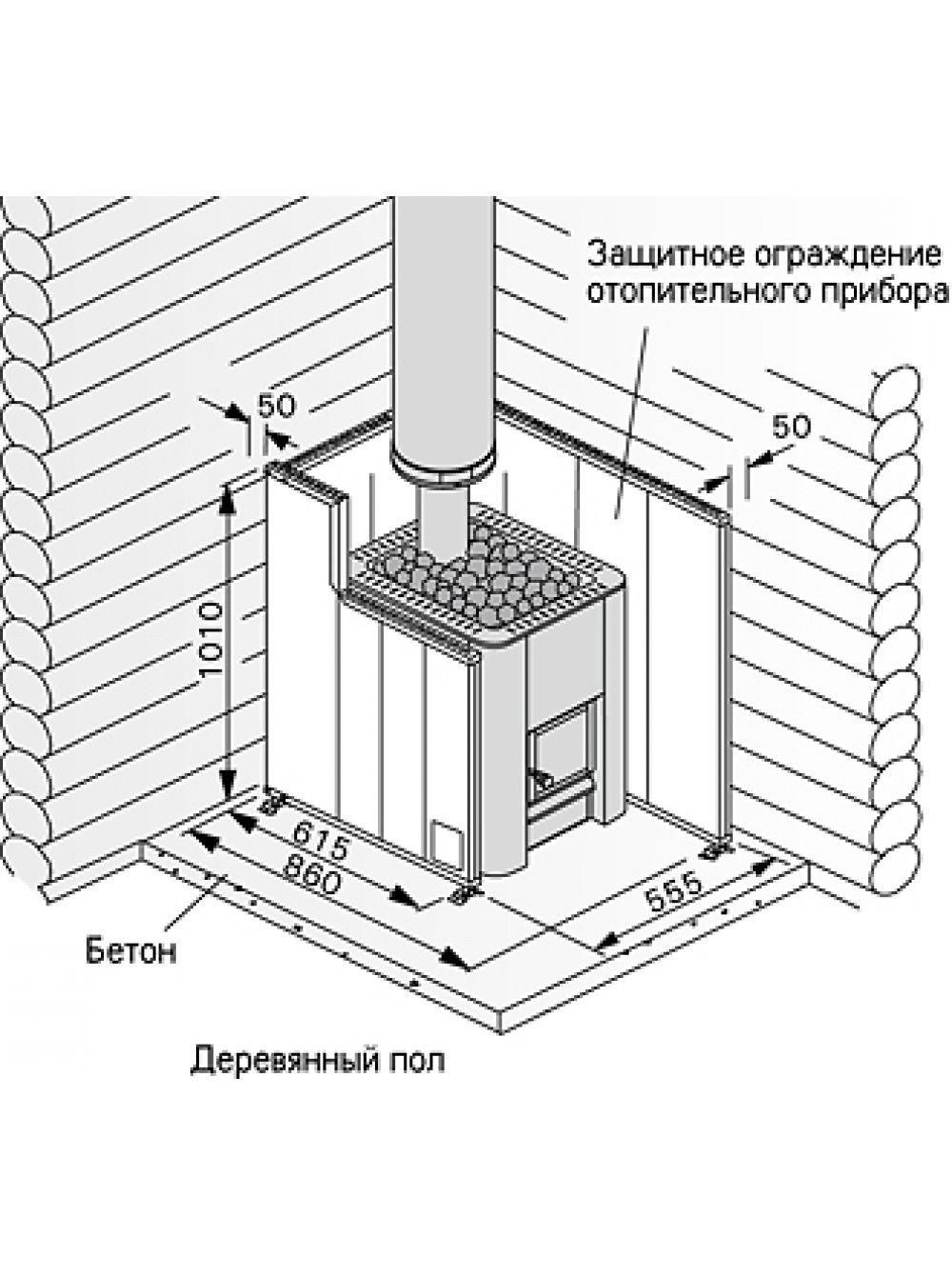 Защитное ограждение отопительного прибора

50

50

1010

615

860

555

Бетон

Деревянный пол