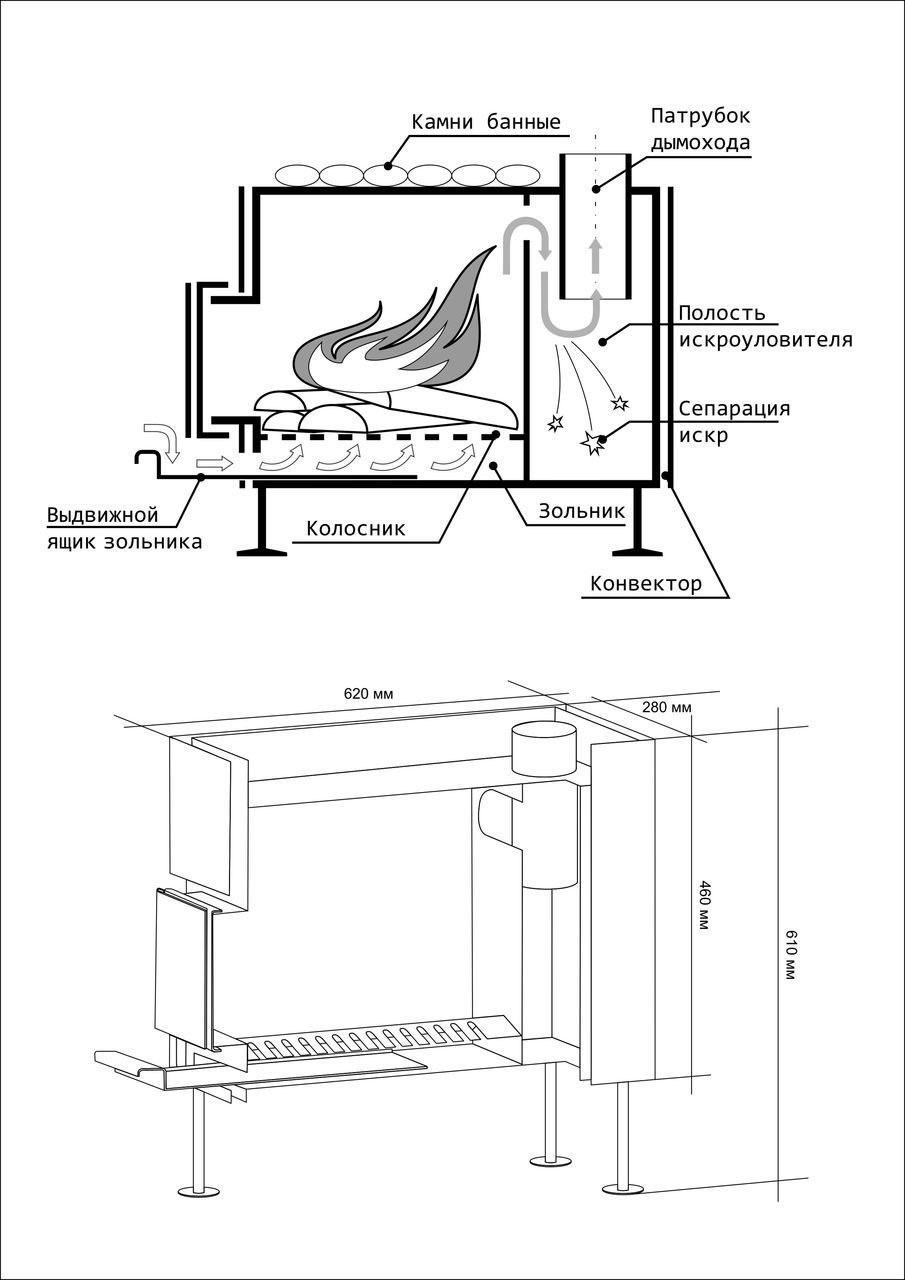 Камни банные

Патрубок дымохода

Полость искроуловителя

Сепарация искр

Выдвижной ящик зольника

Колосник

Зольник

Конвектор

620 мм

280 мм

460 мм

610 мм