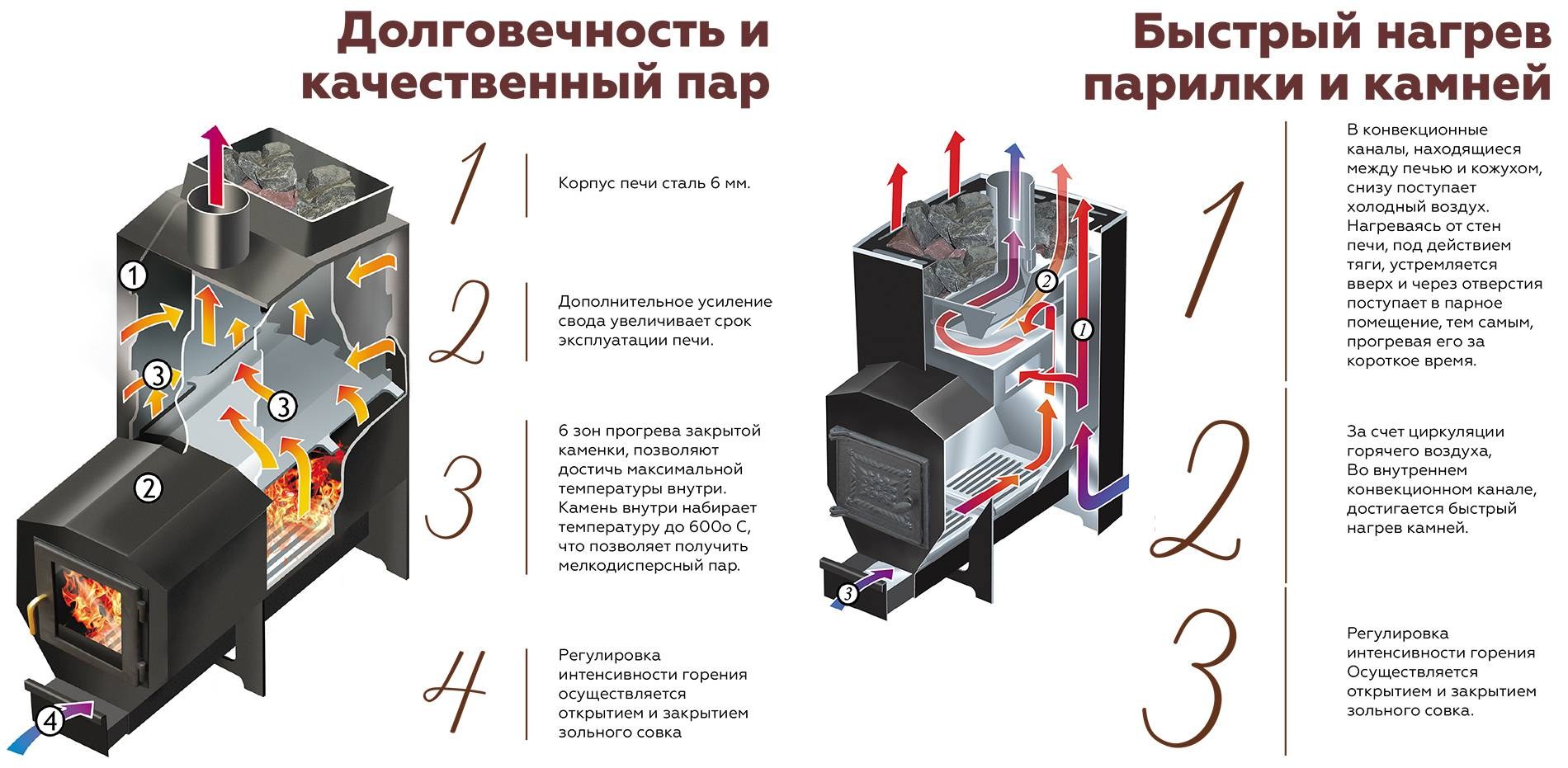 Долговечность и качественный пар

1
3
3
2
4

1

Корпус печи сталь 6 мм.

2

Дополнительное усиление свода увеличивает срок эксплуатации печи.

3

6 зон прогрева закрытой каменки, позволяют достичь максимальной температуры внутри. Камень внутри набирает температуру до 600о С, что позволяет получить мелкодисперсный пар.

4

Регулировка интенсивности горения осуществляется открытием и закрытием зольного совка

Быстрый нагрев парилки и камней

2
1
3

1

В конвекционные каналы, находящиеся между печью и кожухом, снизу поступает холодный воздух. Нагреваясь от стен печи, под действием тяги, устремляется вверх и через отверстия поступает в парное помещение, тем самым, прогревая его за короткое время.

2

За счет циркуляции горячего воздуха, Во внутреннем конвекционном канале, достигается быстрый нагрев камней.

3

Регулировка интенсивности горения Осуществляется открытием и закрытием зольного совка.