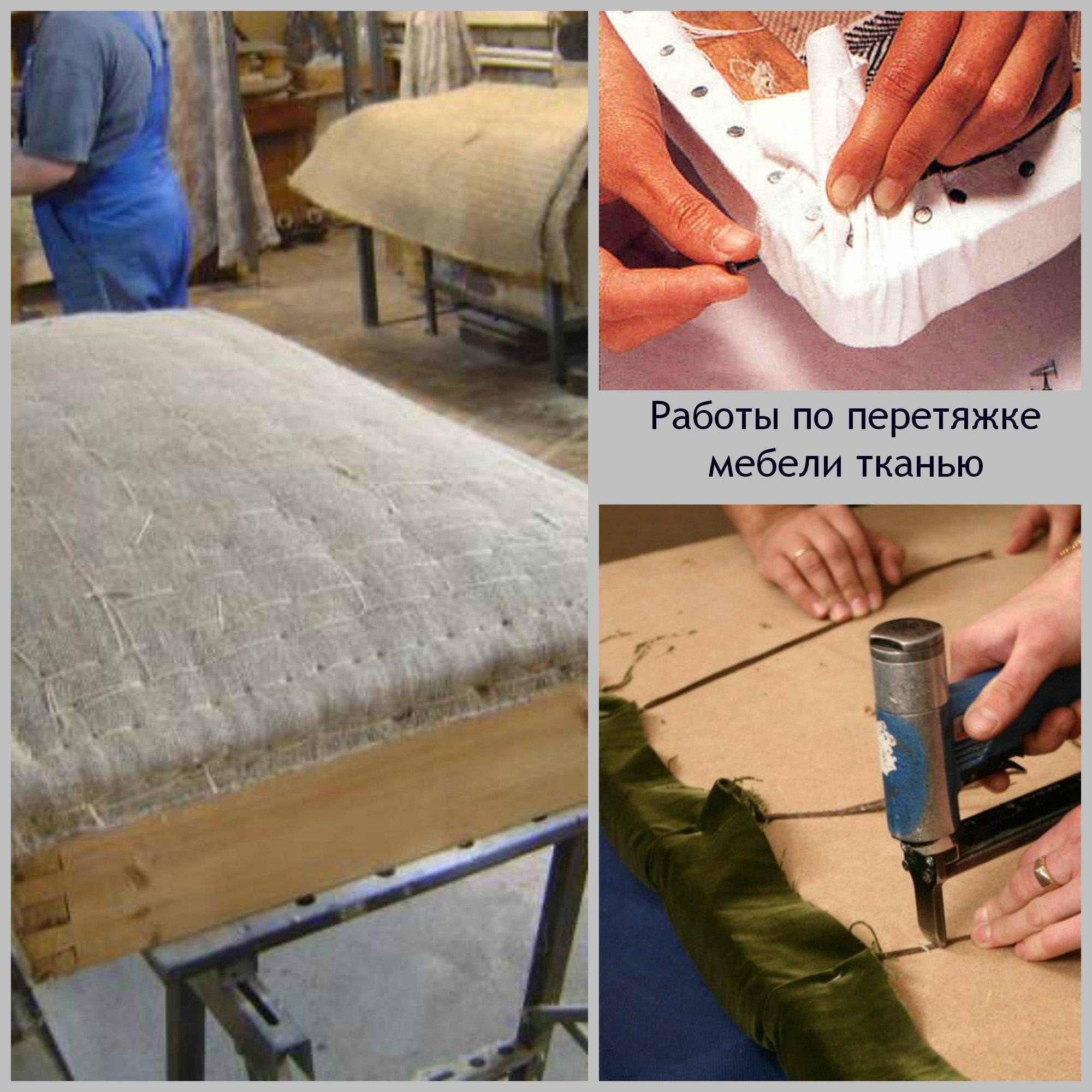 Работы по перетяжке мебели тканью