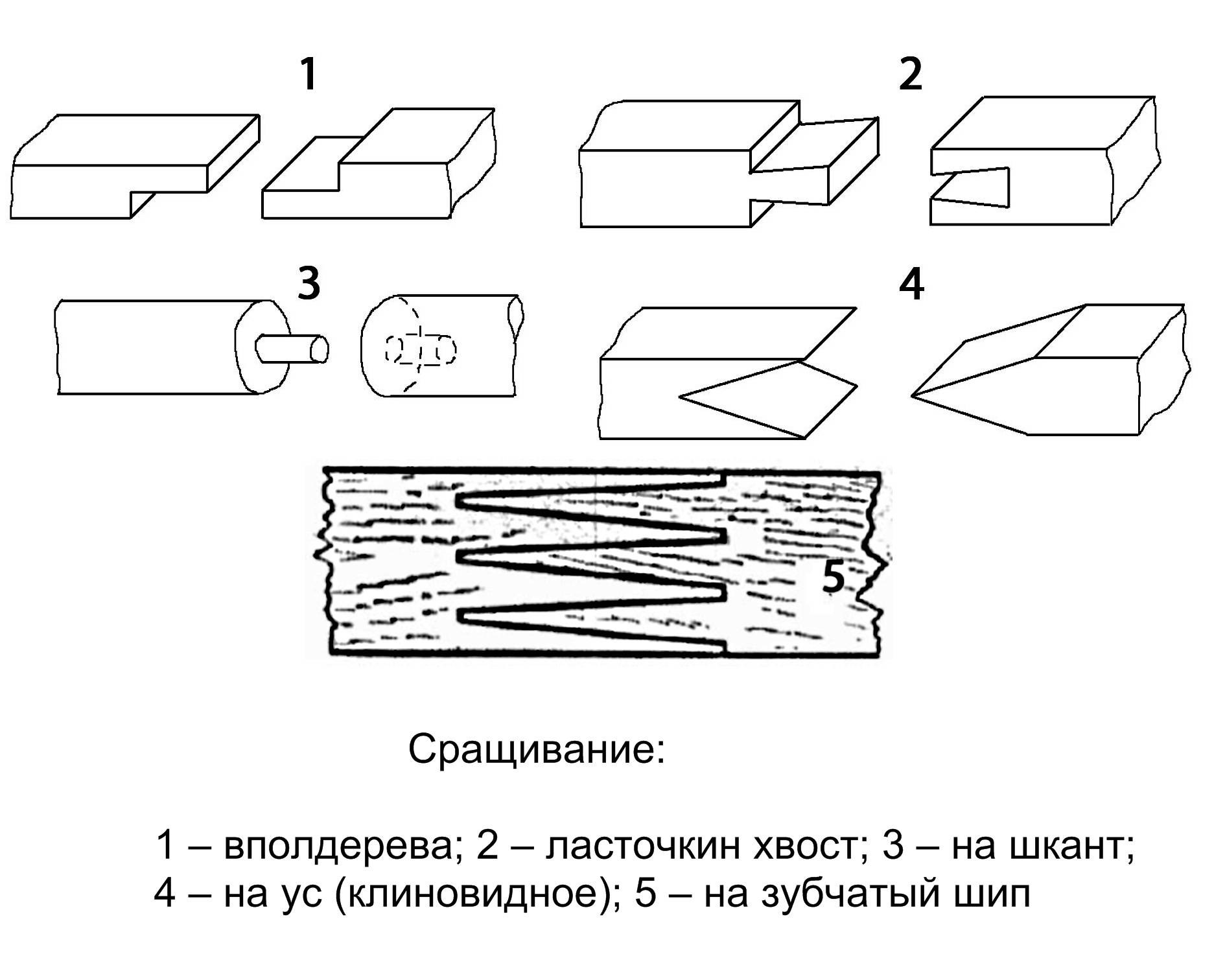 1

2

3

4

5

Сращивание:

1 – вполдерева; 2 – ласточкин хвост; 3 – на шкант; 4 – на ус (клиновидное); 5 – на зубчатый шип