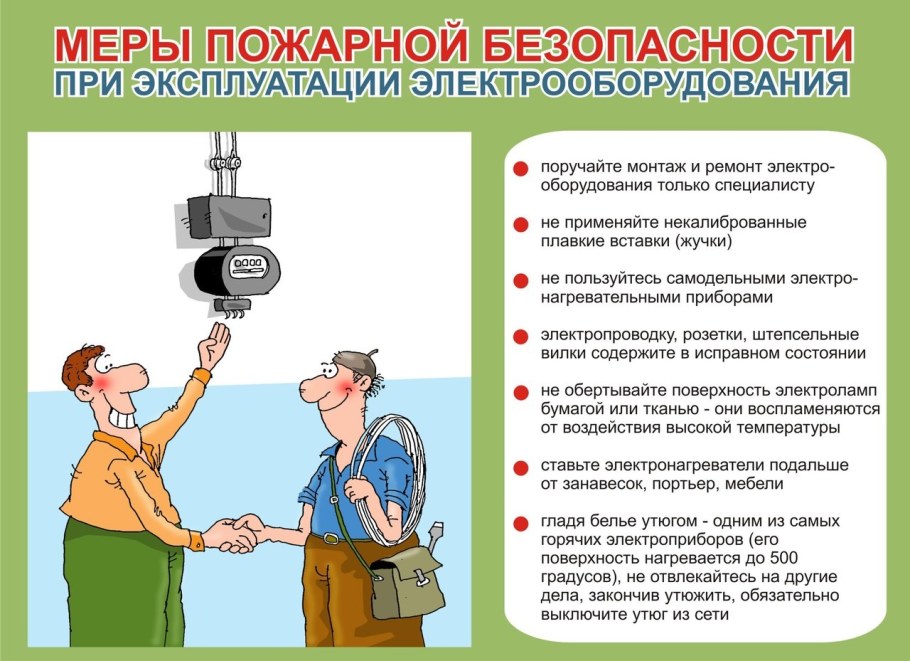 МЕРЫ ПОЖАРНОЙ БЕЗОПАСНОСТИ
ПРИ ЭКСПЛУАТАЦИИ ЭЛЕКТРООБОРУДОВАНИЯ

поручайте монтаж и ремонт электрооборудования только специалисту

не применяйте некалиброванные плавкие вставки (жучки)

не пользуйтесь самодельными электронагревательными приборами

электропроводку, розетки, штепсельные вилки содержите в исправном состоянии

не обертывайте поверхность электроламп бумагой или тканью - они воспламеняются от воздействия высокой температуры

ставьте электронагреватели подальше от занавесок, портьер, мебели

гладя белье утюгом - одним из самых горячих электроприборов (его поверхность нагревается до 500 градусов), не отвлекайтесь на другие дела, закончив утюжить, обязательно выключите утюг из сети