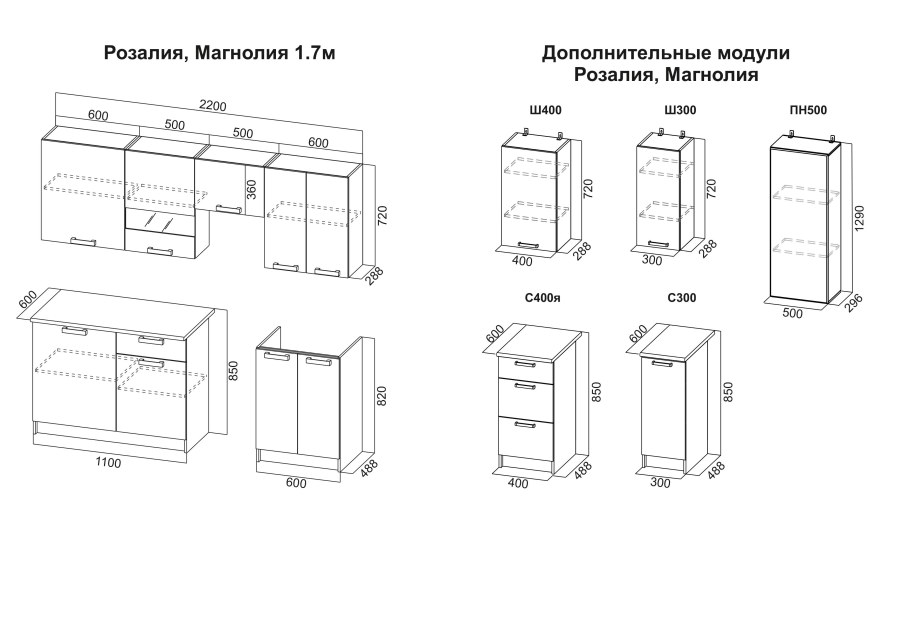 Розалия, Магнолия 1.7м

2200
600
500
500
600
360
720
288

600
850
1100

820
600
488

Дополнительные модули
Розалия, Магнолия

Ш400
720
400
288

Ш300
720
300
288

ПН500
1290
500
296

С400я
600
850
400
488

С300
600
850
300
488