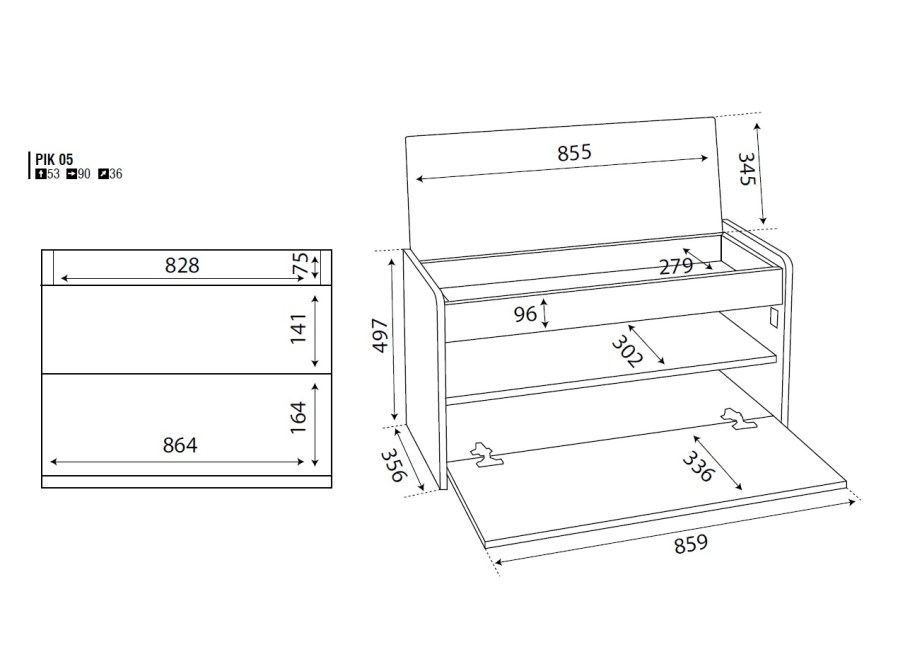 PIK 05
53 90 36

828
75
141
164
864

855
345
279
96
497
302
356
336
859