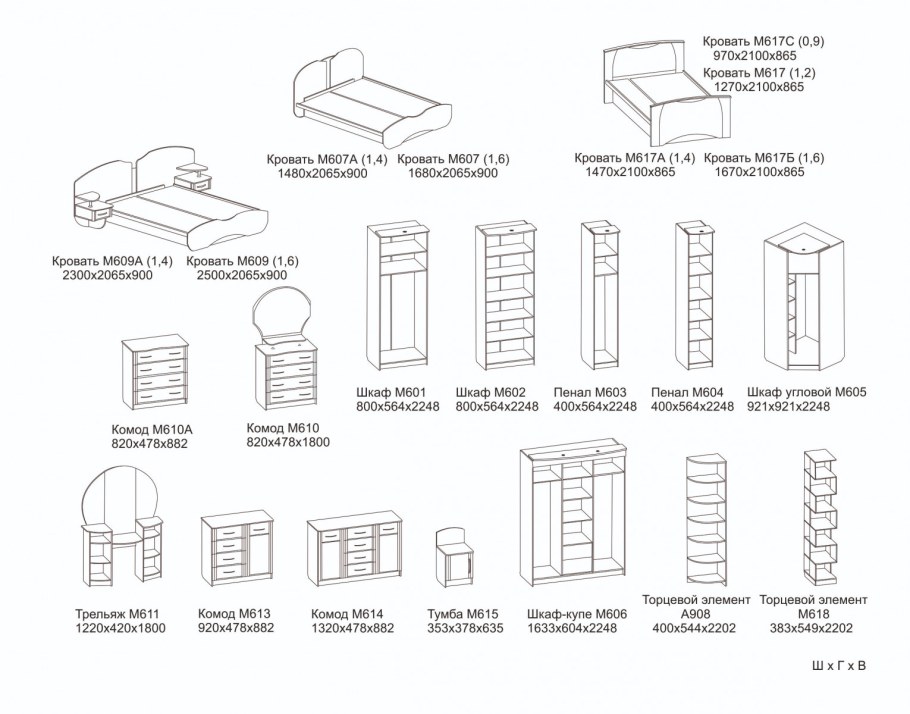 Кровать М617С (0,9)
970х2100х865
Кровать М617 (1,2)
1270х2100х865

Кровать М607А (1,4)
1480х2065х900

Кровать М607 (1,6)
1680х2065х900

Кровать М617А (1,4)
1470х2100х865

Кровать М617Б (1,6)
1670х2100х865

Кровать М609А (1,4)
2300х2065х900

Кровать М609 (1,6)
2500х2065х900

Шкаф М601
800х564х2248

Шкаф М602
800х564х2248

Пенал М603
400х564х2248

Пенал М604
400х564х2248

Шкаф угловой М605
921х921х2248

Комод М610А
820х478х882

Комод М610
820х478х1800

Трельяж М611
1220х420х1800

Комод М613
920х478х882

Комод М614
1320х478х882

Тумба М615
353х378х635

Шкаф-купе М606
1633х604х2248

Торцевой элемент
А908
400х544х2202

Торцевой элемент
М618
383х549х2202

Ш х Г х В