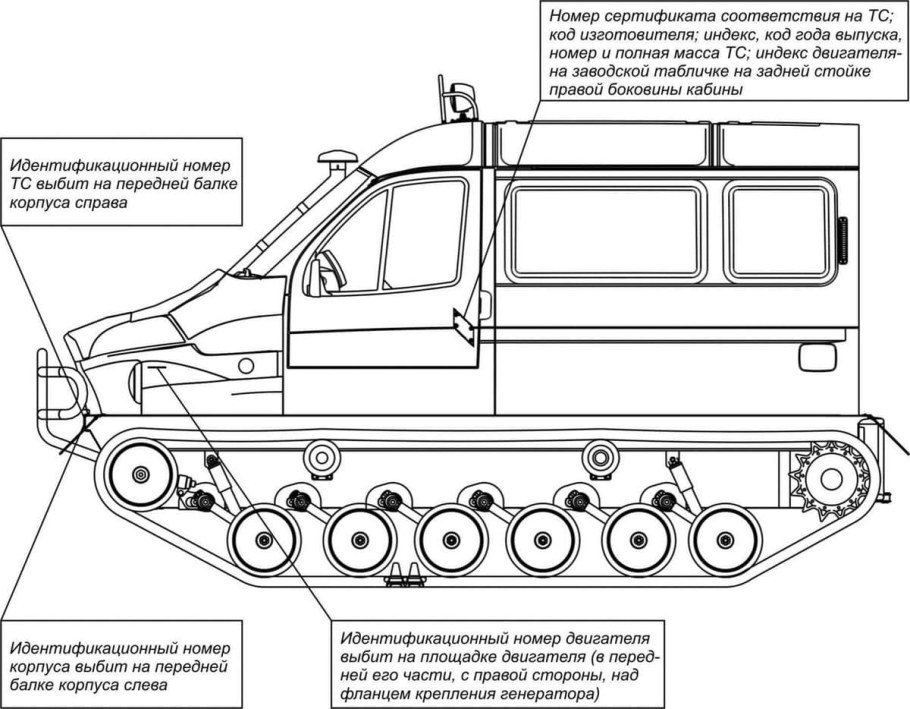 Номер сертификата соответствия на ТС; код изготовителя; индекс, код года выпуска, номер и полная масса ТС; индекс двигателя- на заводской табличке на задней стойке правой боковины кабины

Идентификационный номер ТС выбит на передней балке корпуса справа

Идентификационный номер корпуса выбит на передней балке корпуса слева

Идентификационный номер двигателя выбит на площадке двигателя (в передней его части, с правой стороны, над фланцем крепления генератора)