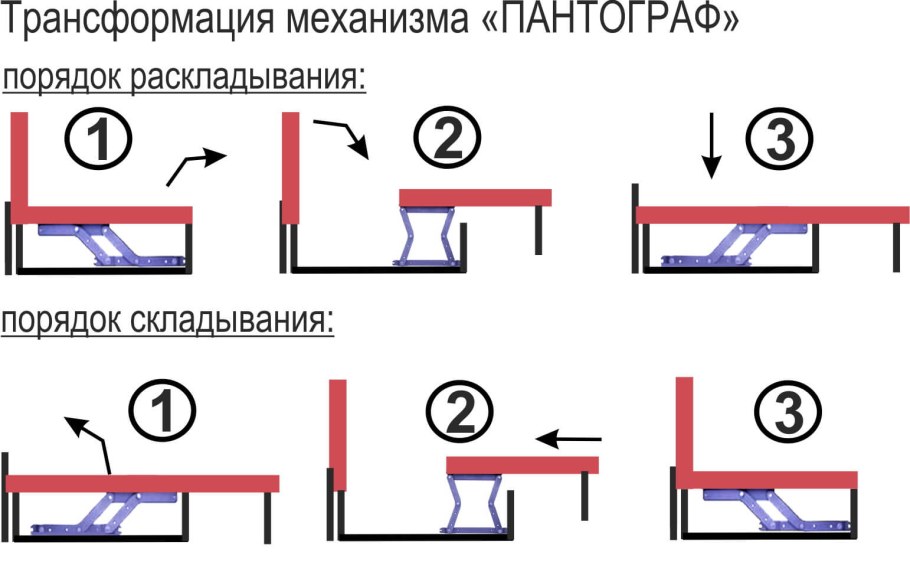 Трансформация механизма «ПАНТОГРАФ»

порядок раскладывания:

1

2

3

порядок складывания:

1

2

3