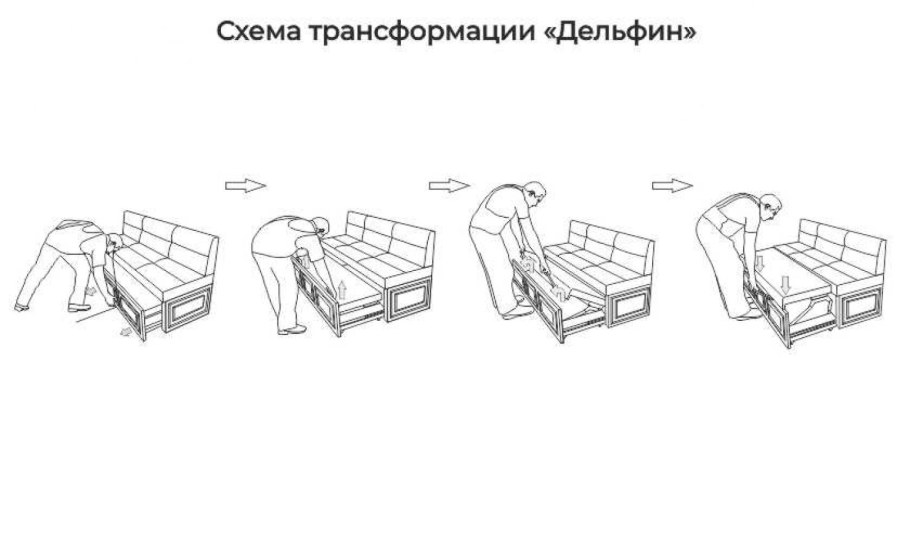 Схема трансформации «Дельфин»