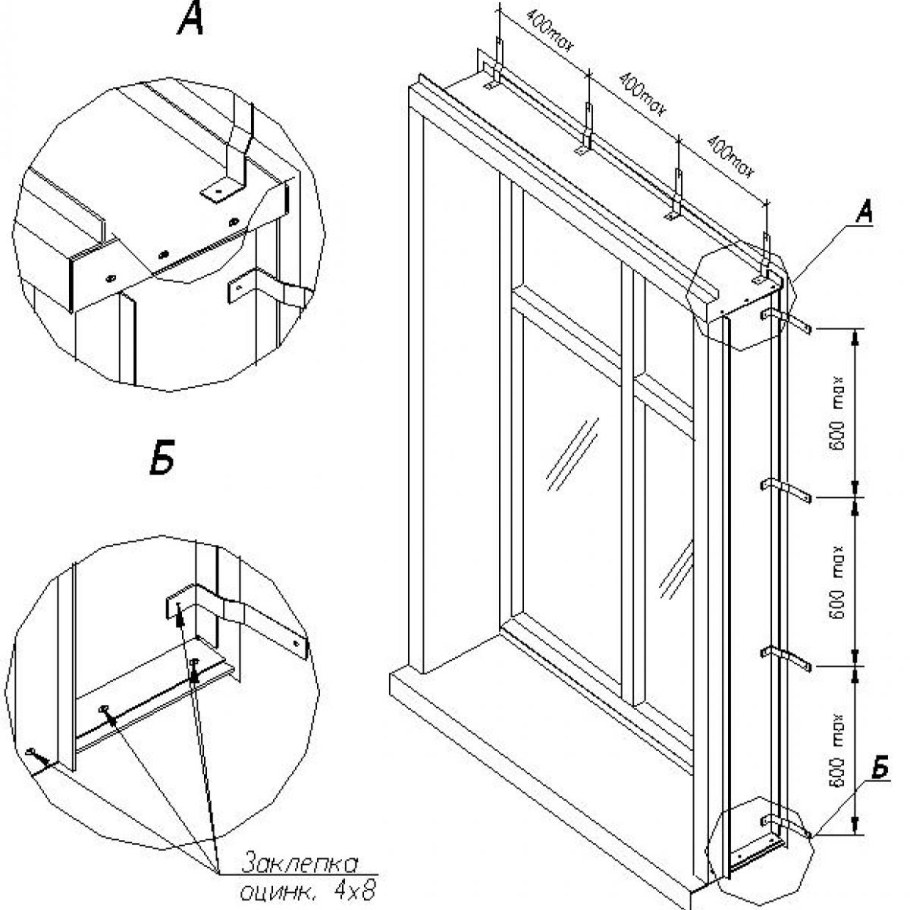 А

Б

Заклепка оцинк. 4х8

400max

400max

400max

А

600 max

600 max

600 max

Б