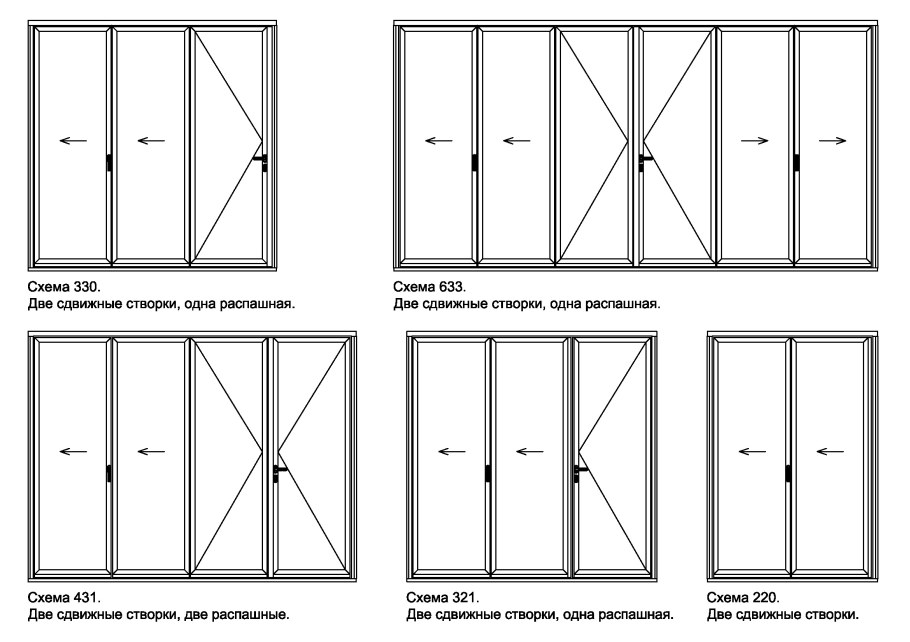 Схема 330.
Две сдвижные створки, одна распашная.

Схема 633.
Две сдвижные створки, одна распашная.

Схема 431.
Две сдвижные створки, две распашные.

Схема 321.
Две сдвижные створки, одна распашная.

Схема 220.
Две сдвижные створки.