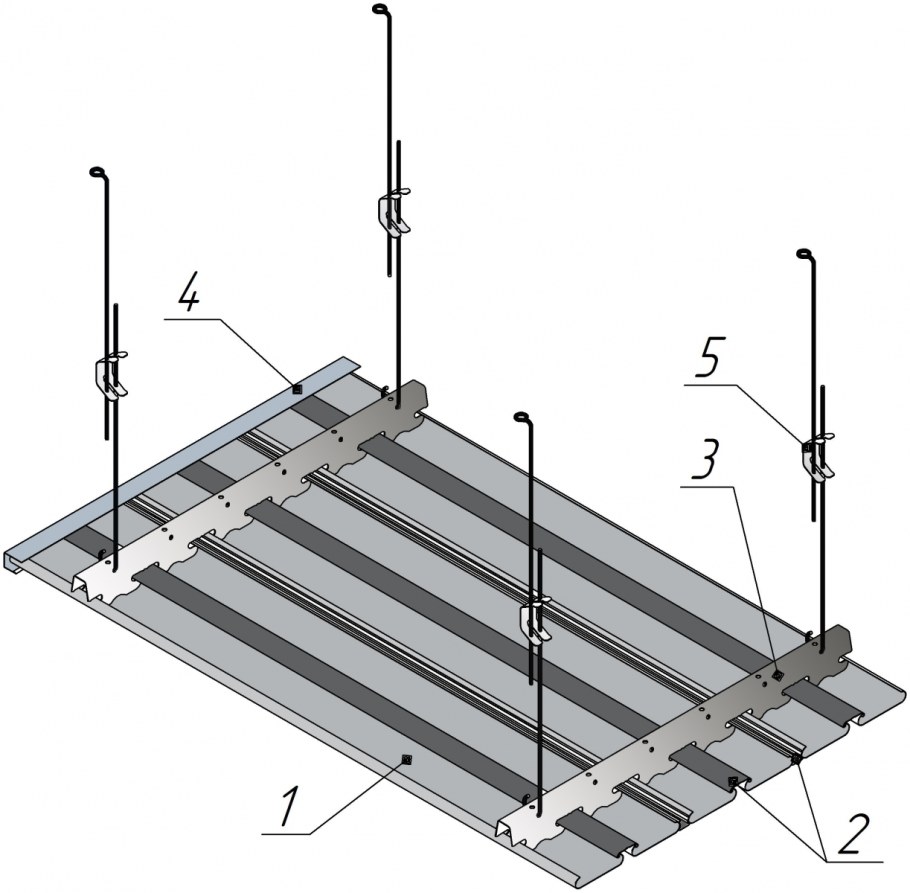 4
5
3
1
2