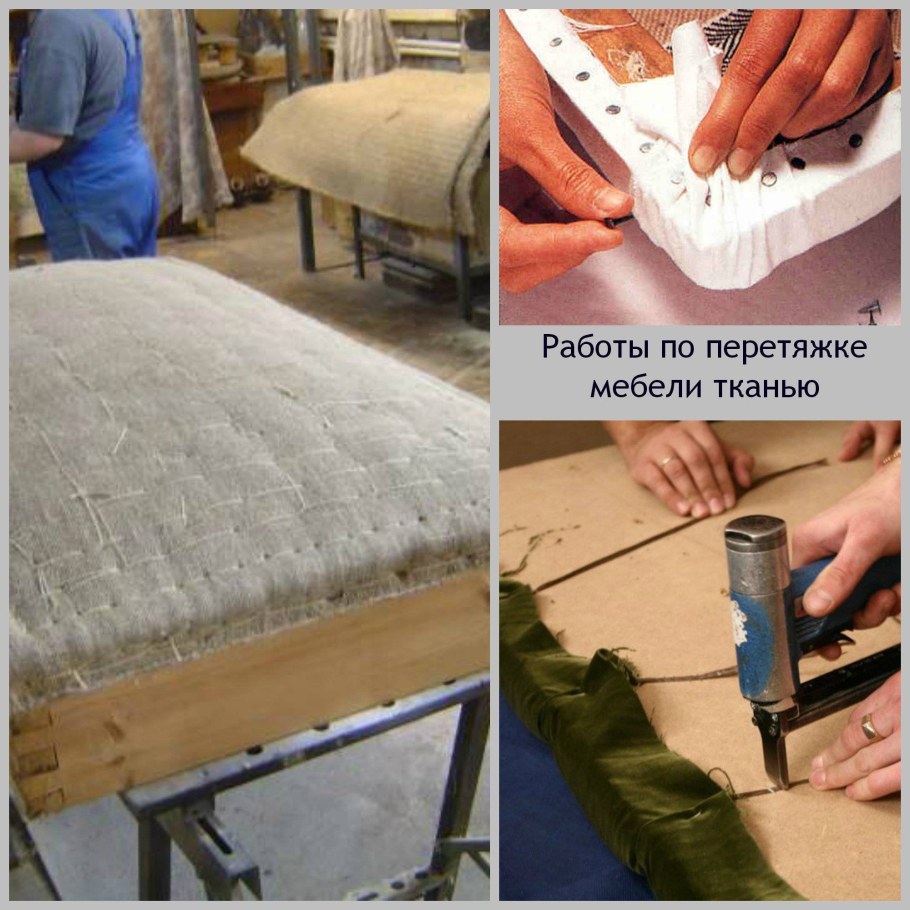 Работы по перетяжке мебели тканью