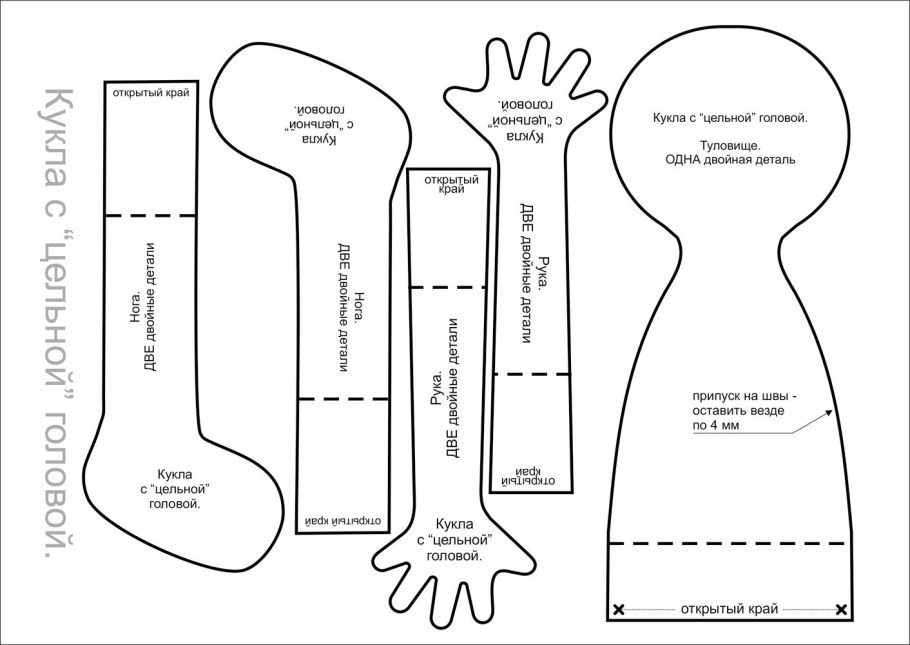 Кукла с "цельной" головой.

открытый край

Нога.
ДВЕ двойные детали

Кукла
с "цельной"
головой.

Кукла
с "цельной"
головой.

Нога.
ДВЕ двойные детали

открытый край

открытый край

Рука.
ДВЕ двойные детали

Кукла
с "цельной"
головой.

Кукла
с "цельной"
головой.

Рука.
ДВЕ двойные детали

открытый край

Кукла с "цельной" головой.

Туловище.
ОДНА двойная деталь

припуск на швы -
оставить везде
по 4 мм

открытый край