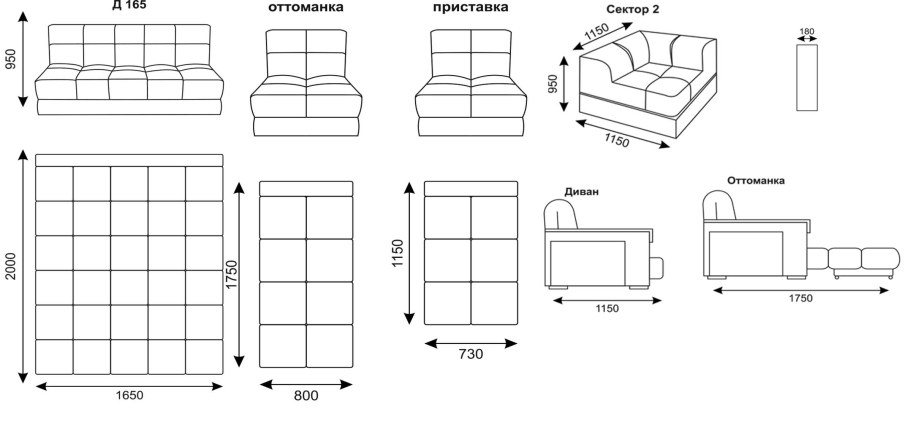 Д 165

оттоманка

приставка

Сектор 2

950

1150

950

1150

180

2000

1650

1750

800

1150

730

Диван

1150

Оттоманка

1750