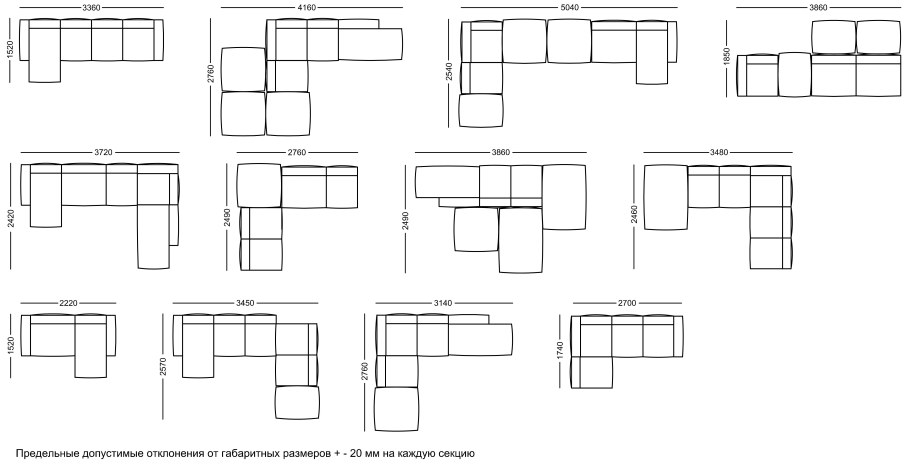 3360
1520

4160
2760

5040
2540

3860
1850

3720
2420

2760
2490

3860
2490

3480
2460

2220
1520

3450
2570

3140
2760

2700
1740

Предельные допустимые отклонения от габаритных размеров + - 20 мм на каждую секцию