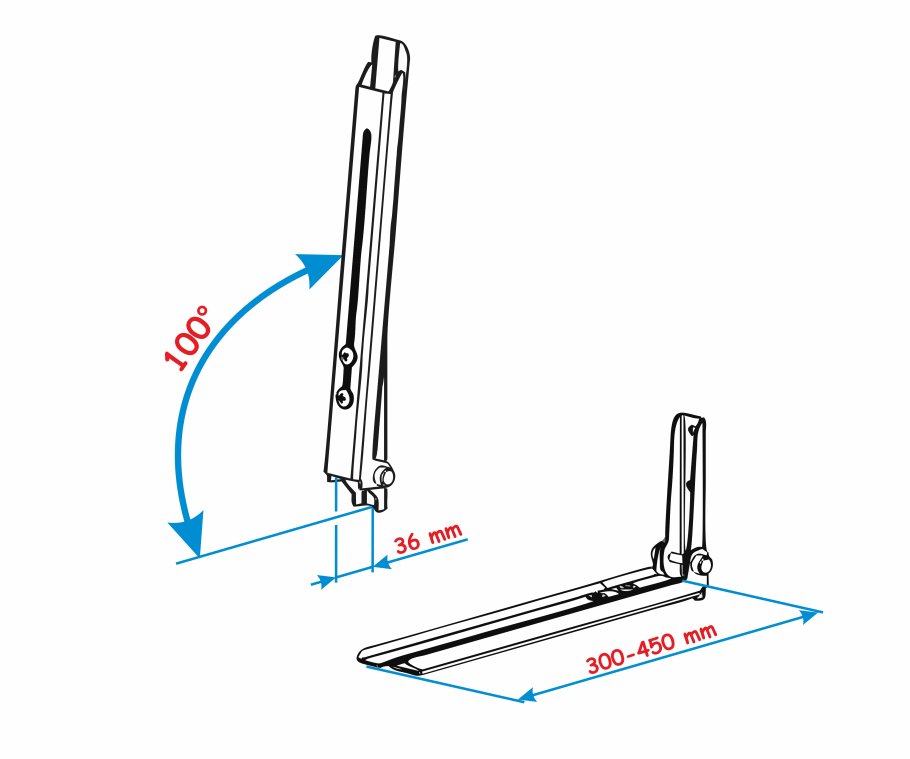 100°

36 mm

300-450 mm