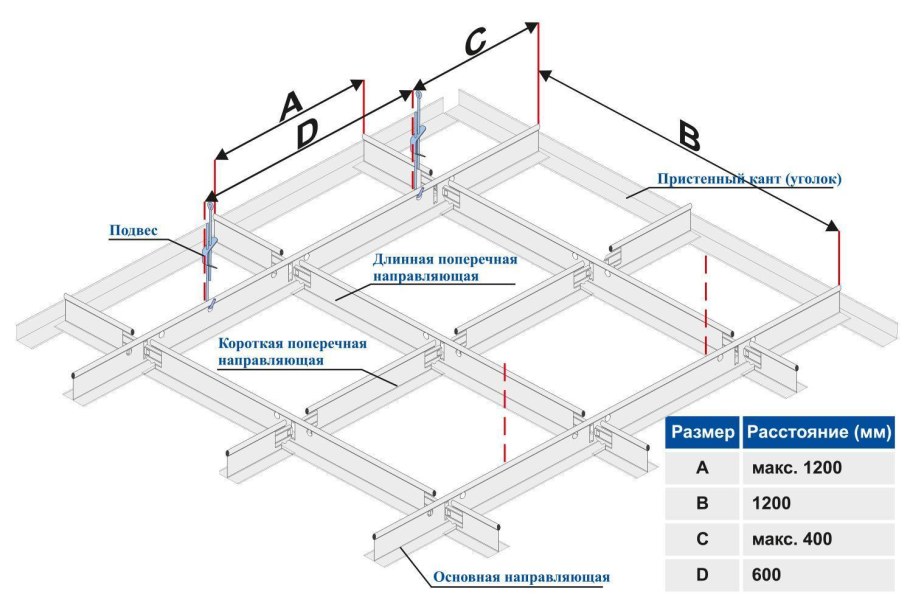 C

A

D

B

Пристенный кант (уголок)

Подвес

Длинная поперечная направляющая

Короткая поперечная направляющая

Основная направляющая

| Размер | Расстояние (мм) |
|---|---|
| A | макс. 1200 |
| B | 1200 |
| C | макс. 400 |
| D | 600 |