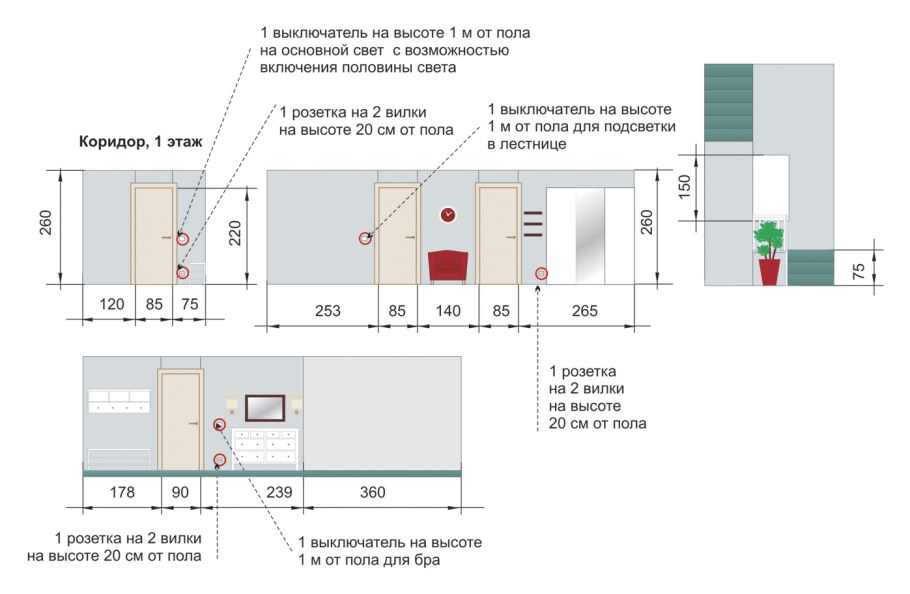 1 выключатель на высоте 1 м от пола на основной свет с возможностью включения половины света

1 розетка на 2 вилки на высоте 20 см от пола

1 выключатель на высоте 1 м от пола для подсветки в лестнице

Коридор, 1 этаж

260

220

120 85 75

253 85 140 85 265

260

150

75

1 розетка на 2 вилки на высоте 20 см от пола

178 90 239 360

1 розетка на 2 вилки на высоте 20 см от пола

1 выключатель на высоте 1 м от пола для бра