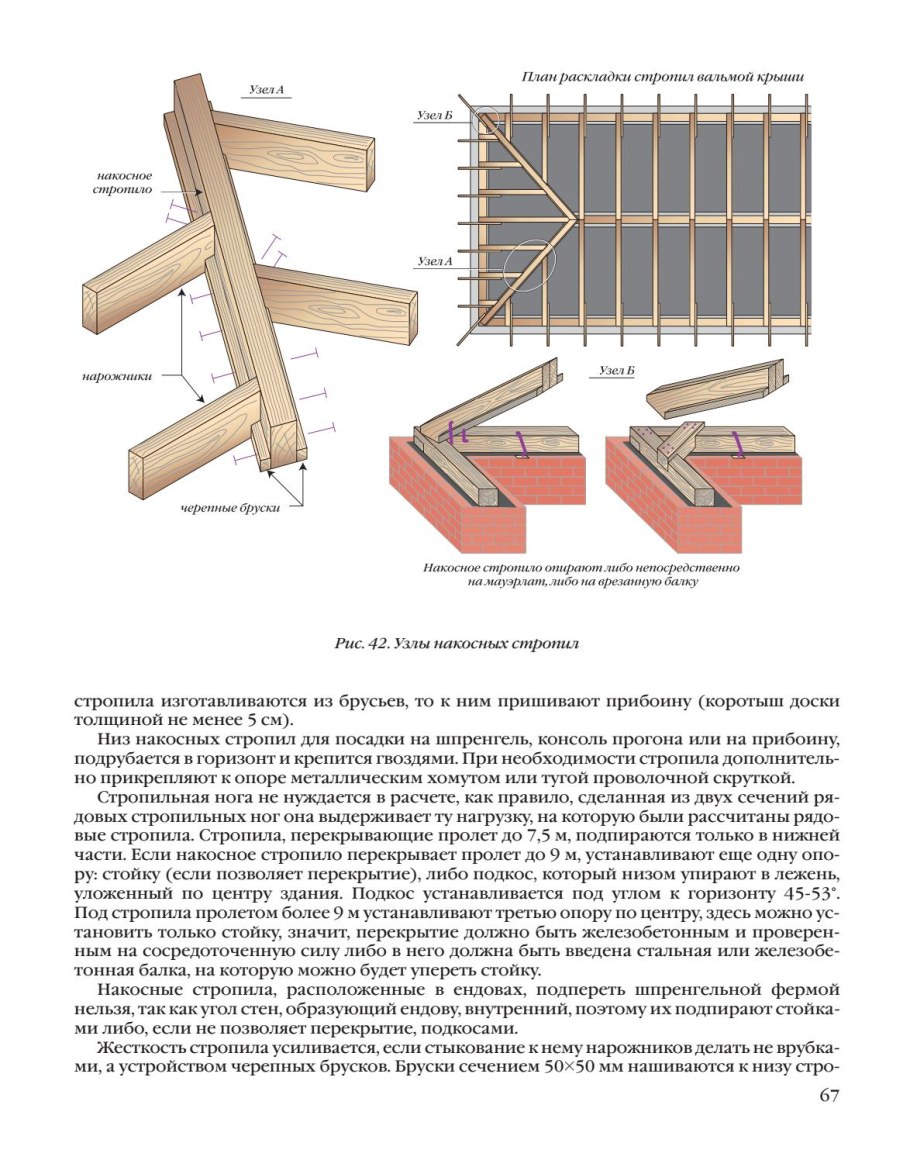 Узел А

накосное стропило

нарожники

черепные бруски

План раскладки стропил вальмой крыши

Узел Б

Узел А

Узел Б

Накосное стропило опирают либо непосредственно на мауэрлат, либо на врезанную балку

Рис. 42. Узлы накосных стропил

стропила изготавливаются из брусьев, то к ним пришивают прибоину (коротыш доски толщиной не менее 5 см).

Низ накосных стропил для посадки на шпренгель, консоль прогона или на прибоину, подрубается в горизонт и крепится гвоздями. При необходимости стропила дополнительно прикрепляют к опоре металлическим хомутом или тугой проволочной скруткой.

Стропильная нога не нуждается в расчете, как правило, сделанная из двух сечений рядовых стропильных ног она выдерживает ту нагрузку, на которую были рассчитаны рядовые стропила. Стропила, перекрывающие пролет до 7,5 м, подпираются только в нижней части. Если накосное стропило перекрывает пролет до 9 м, устанавливают еще одну опору: стойку (если позволяет перекрытие), либо подкос, который низом упирают в лежень, уложенный по центру здания. Подкос устанавливается под углом к горизонту 45-53°. Под стропила пролетом более 9 м устанавливают третью опору по центру, здесь можно установить только стойку, значит, перекрытие должно быть железобетонным и проверенным на сосредоточенную силу либо в него должна быть введена стальная или железобетонная балка, на которую можно будет упереть стойку.

Накосные стропила, расположенные в ендовах, подпереть шпренгельной фермой нельзя, так как угол стен, образующий ендову, внутренний, поэтому их подпирают стойками либо, если не позволяет перекрытие, подкосами.

Жесткость стропила усиливается, если стыкование к нему нарожников делать не врубками, а устройством черепных брусков. Бруски сечением 50×50 мм нашиваются к низу стро-

67