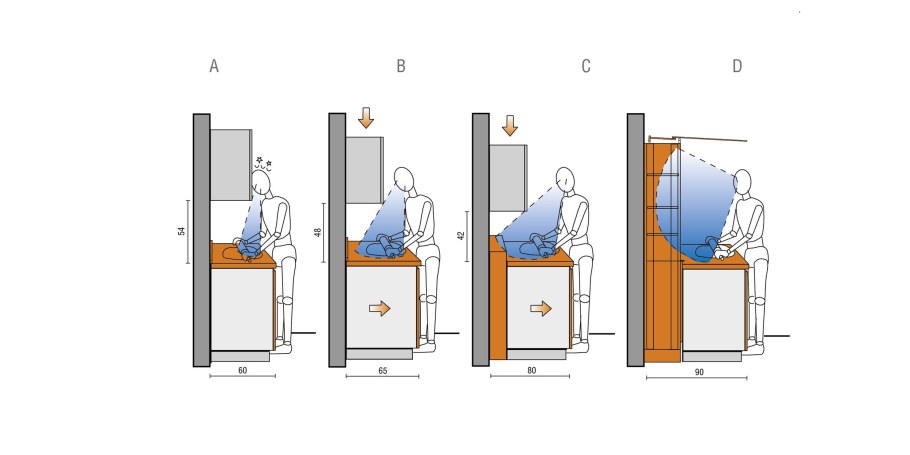 A

B

C

D

54

48

42

60

65

80

90